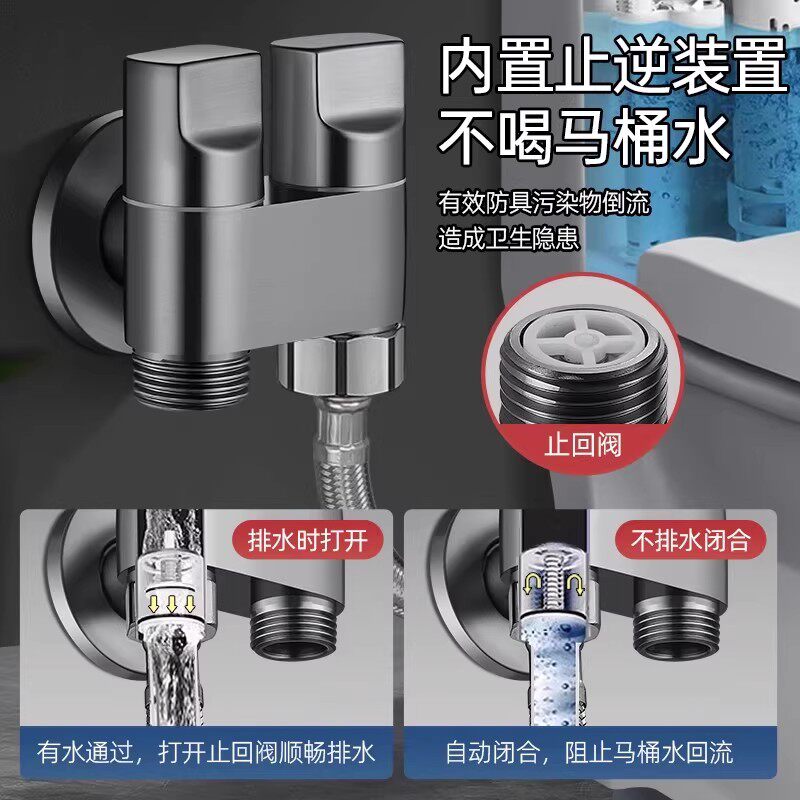 内置止逆装置
不喝马桶水

有效防具污染物倒流
造成卫生隐患

止回阀

排水时打开

不排水闭合

有水通过，打开止回阀顺畅排水

自动闭合，阻止马桶水回流