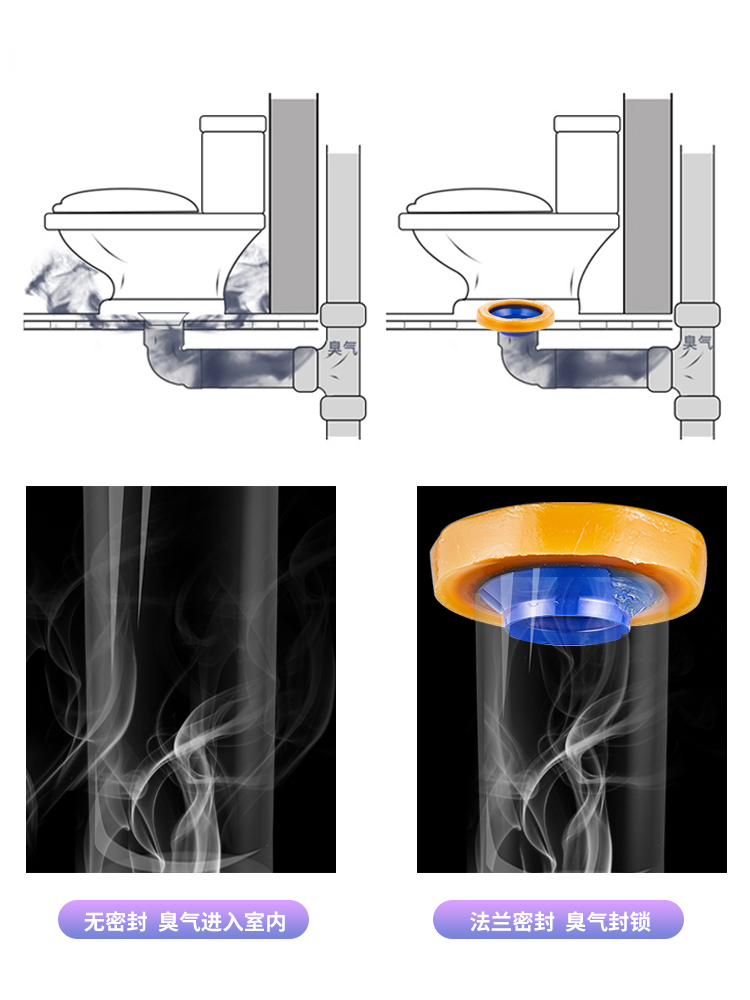 臭气

臭气

无密封 臭气进入室内

法兰密封 臭气封锁