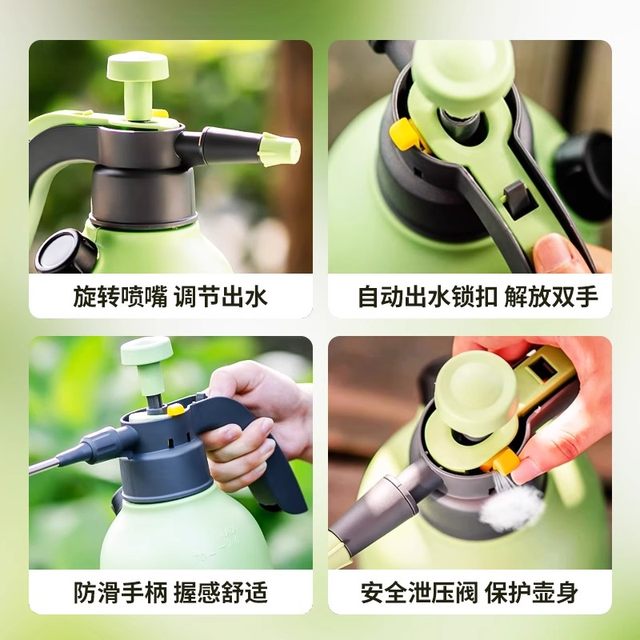 旋转喷嘴 调节出水

自动出水锁扣 解放双手

防滑手柄 握感舒适

安全泄压阀 保护壶身