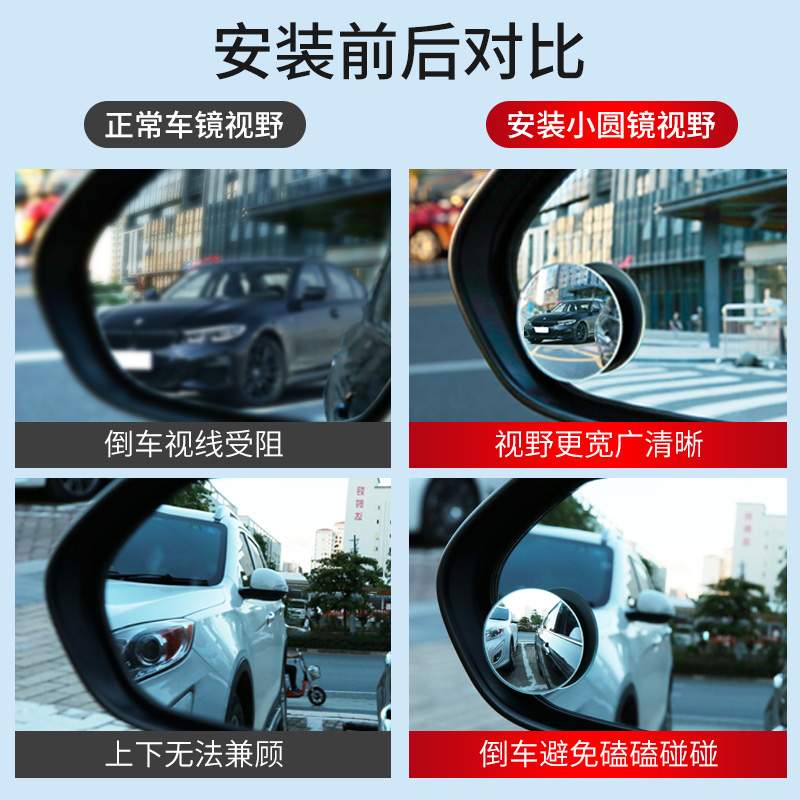 安装前后对比

正常车镜视野

安装小圆镜视野

倒车视线受阻

视野更宽广清晰

上下无法兼顾

倒车避免磕磕碰碰