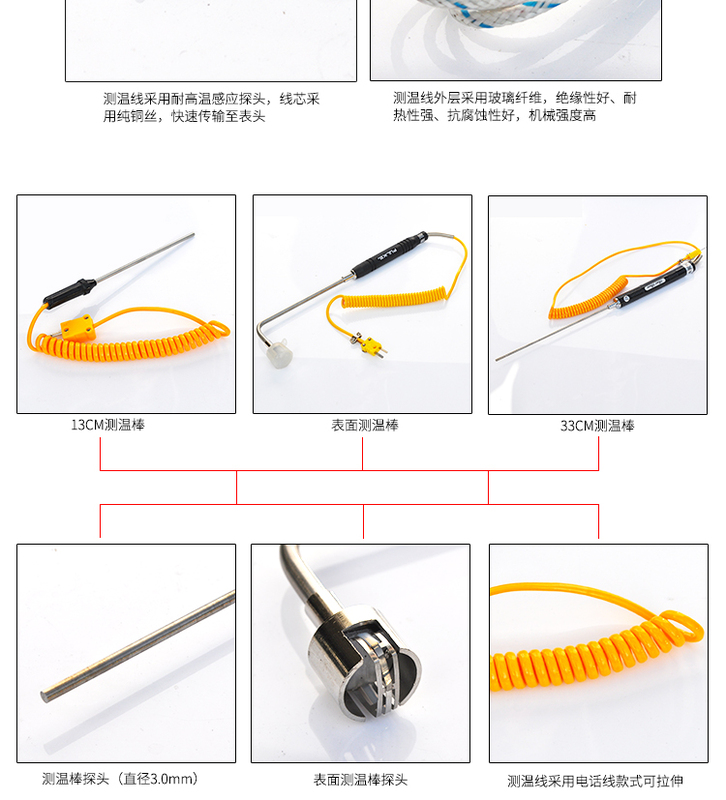 测温线采用耐高温感应探头，线芯采用纯铜丝，快速传输至表头

测温线外层采用玻璃纤维，绝缘性好、耐热性强、抗腐蚀性好，机械强度高

FLUKE

13CM测温棒

表面测温棒

33CM测温棒

测温棒探头（直径3.0mm）

表面测温棒探头

测温线采用电话线款式可拉伸