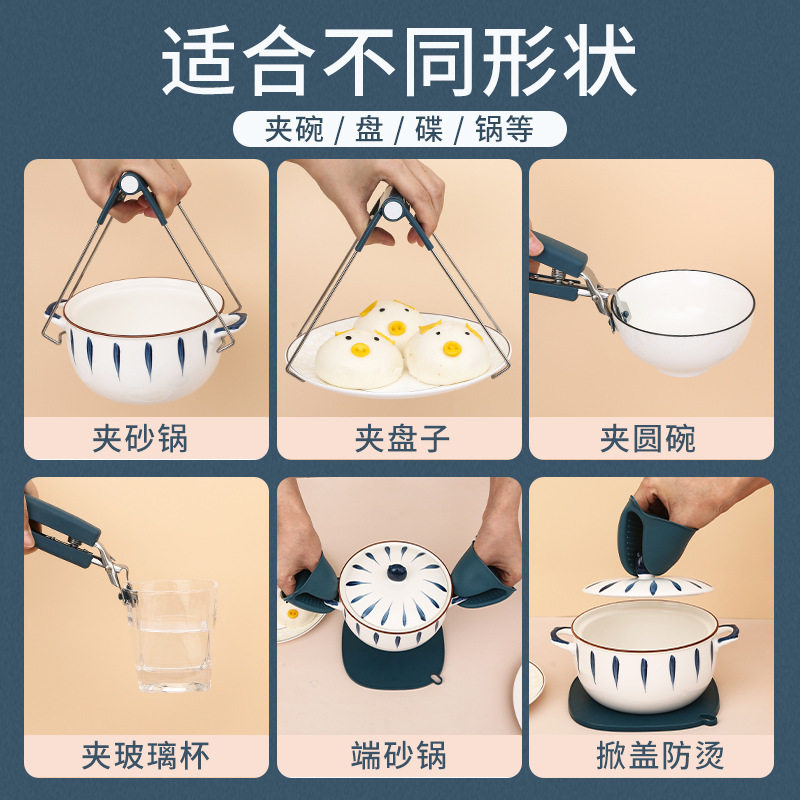 适合不同形状

夹碗 / 盘 / 碟 / 锅等

夹砂锅

夹盘子

夹圆碗

夹玻璃杯

端砂锅

掀盖防烫