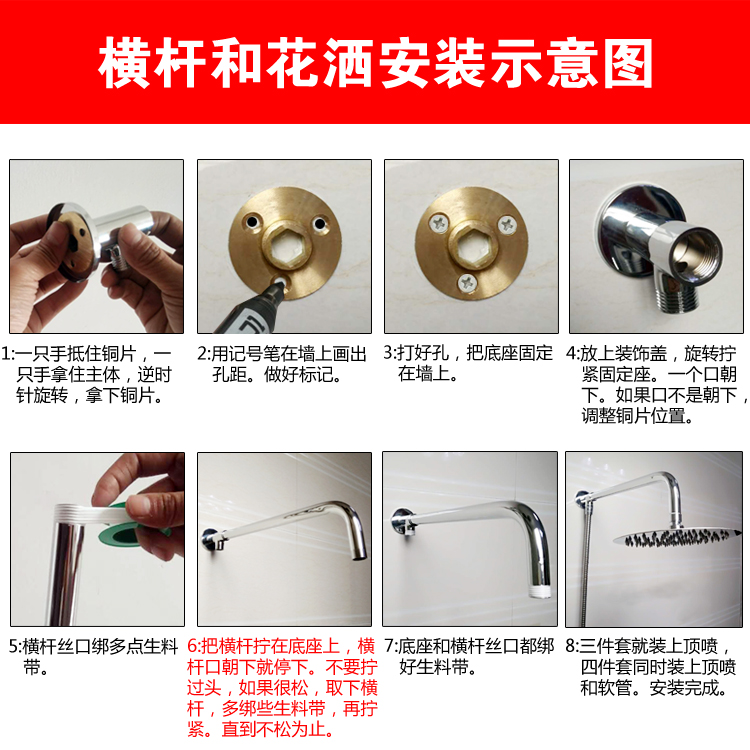 横杆和花洒安装示意图

1:一只手抵住铜片，一只手拿住主体，逆时针旋转，拿下铜片。

2:用记号笔在墙上画出孔距。做好标记。

3:打好孔，把底座固定在墙上。

4:放上装饰盖，旋转拧紧固定座。一个口朝下。如果口不是朝下，调整铜片位置。

5:横杆丝口绑多点生料带。

6:把横杆拧在底座上，横杆口朝下就停下。不要拧过头，如果很松，取下横杆，多绑些生料带，再拧紧。直到不松为止。

7:底座和横杆丝口都绑好生料带。

8:三件套就装上顶喷，四件套同时装上顶喷和软管。安装完成。