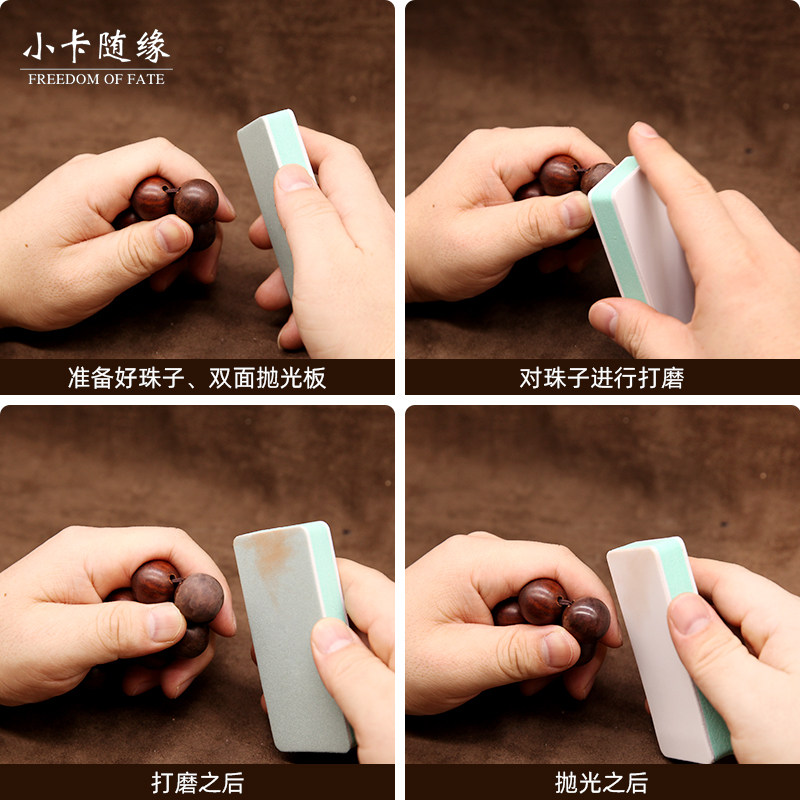 小卡随缘
FREEDOM OF FATE

准备好珠子、双面抛光板

对珠子进行打磨

打磨之后

抛光之后