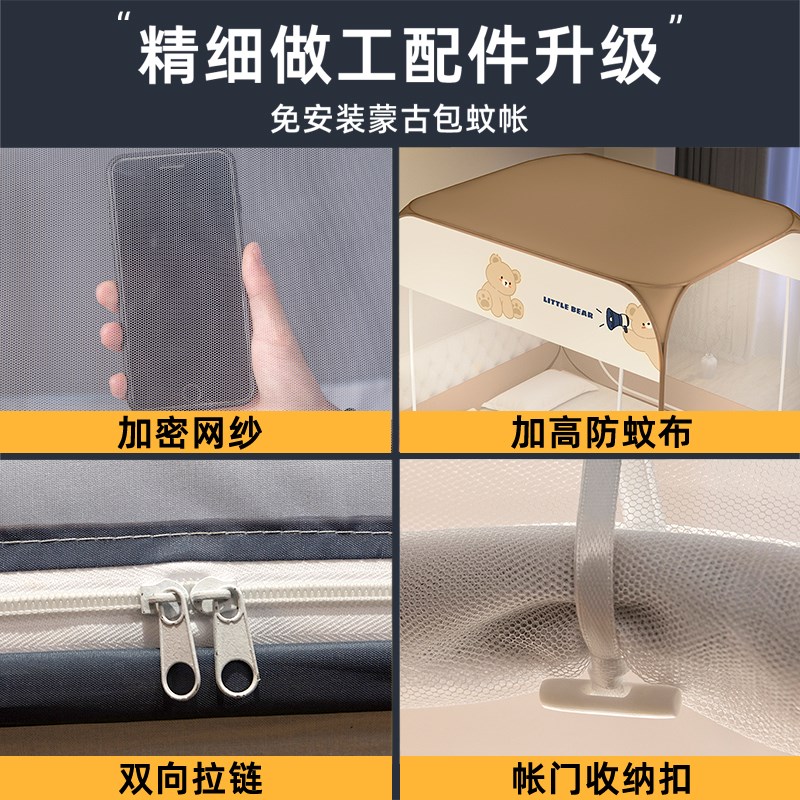 “精细做工配件升级”
免安装蒙古包蚊帐

LITTLE BEAR

加密网纱

加高防蚊布

双向拉链

帐门收纳扣