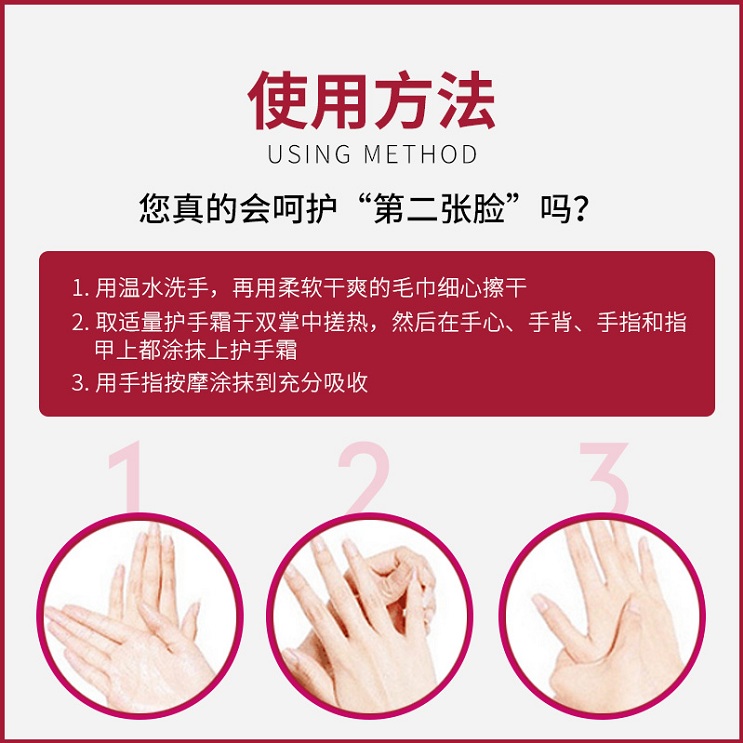 使用方法
USING METHOD

您真的会呵护“第二张脸”吗？

1. 用温水洗手，再用柔软干爽的毛巾细心擦干
2. 取适量护手霜于双掌中搓热，然后在手心、手背、手指和指甲上都涂抹上护手霜
3. 用手指按摩涂抹到充分吸收

1

2

3