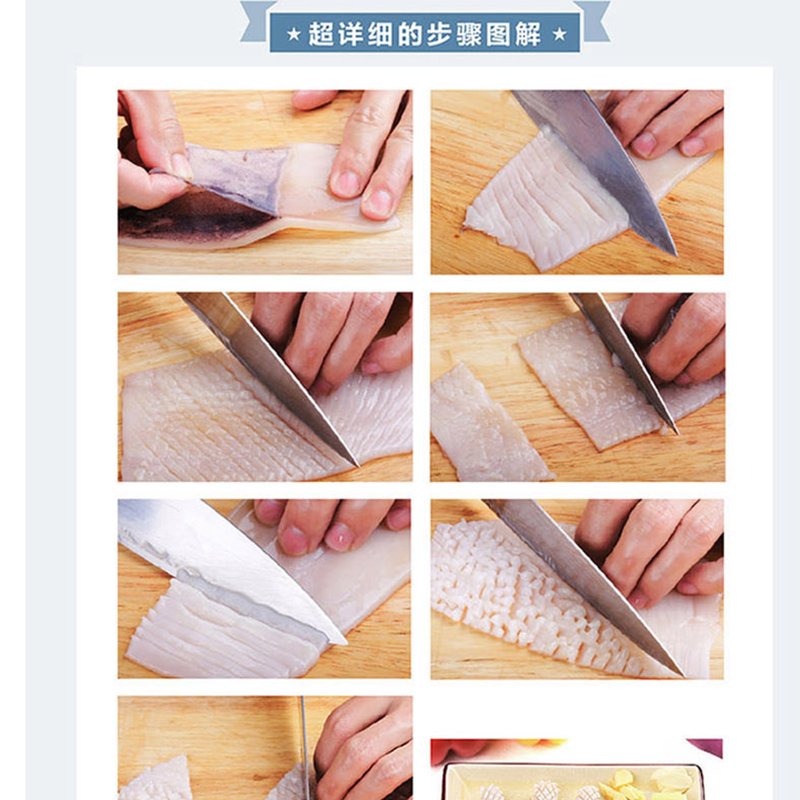 ★ 超详细的步骤图解 ★