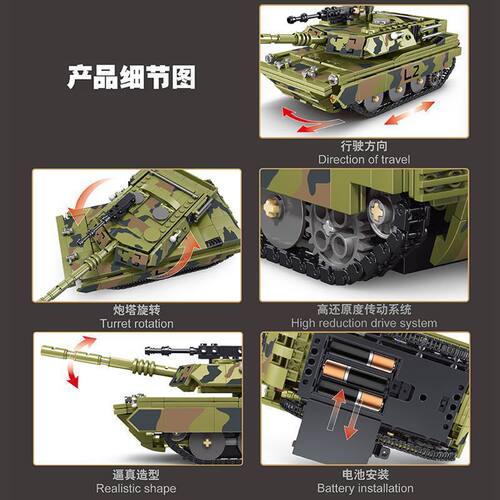 产品细节图

L2

行驶方向
Direction of travel

炮塔旋转
Turret rotation

高还原度传动系统
High reduction drive system

逼真造型
Realistic shape

电池安装
Battery installation