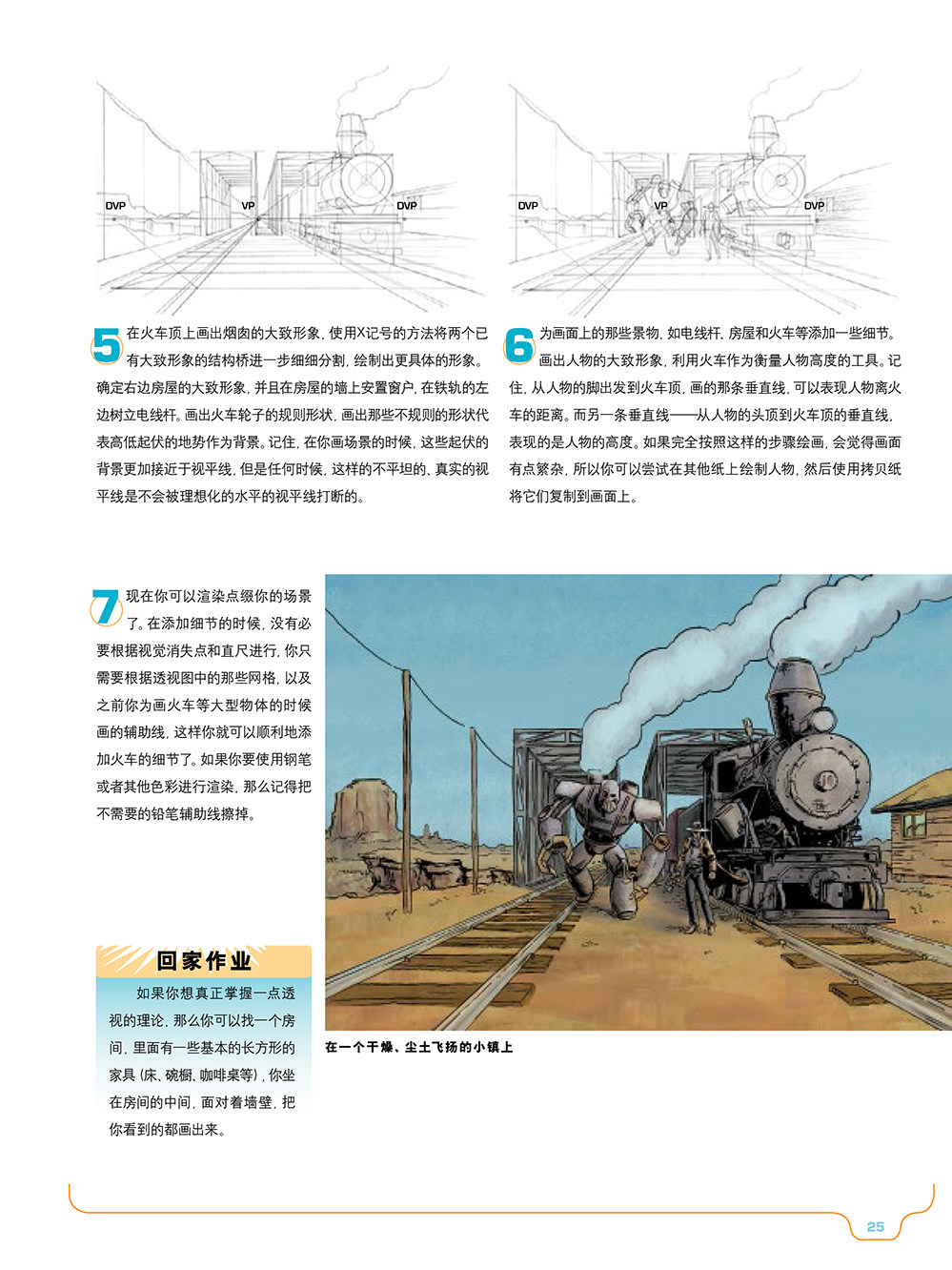 DVP

VP

DVP

DVP

VP

DVP

5 在火车顶上画出烟囱的大致形象，使用X记号的方法将两个已有大致形象的结构桥进一步细细分割，绘制出更具体的形象。确定右边房屋的大致形象，并且在房屋的墙上安置窗户，在铁轨的左边树立电线杆。画出火车轮子的规则形状，画出那些不规则的形状代表高低起伏的地势作为背景。记住，在你画场景的时候，这些起伏的背景更加接近于视平线，但是任何时候，这样的不平坦的、真实的视平线是不会被理想化的水平的视平线打断的。

6 为画面上的那些景物，如电线杆、房屋和火车等添加一些细节。画出人物的大致形象，利用火车作为衡量人物高度的工具。记住，从人物的脚出发到火车顶，画的那条垂直线，可以表现人物离火车的距离。而另一条垂直线——从人物的头顶到火车顶的垂直线，表现的是人物的高度。如果完全按照这样的步骤绘画，会觉得画面有点繁杂，所以你可以尝试在其他纸上绘制人物，然后使用拷贝纸将它们复制到画面上。

7 现在你可以渲染点缀你的场景了。在添加细节的时候，没有必要根据视觉消失点和直尺进行，你只需要根据透视图中的那些网格，以及之前你为画火车等大型物体的时候画的辅助线，这样你就可以顺利地添加火车的细节了。如果你要使用钢笔或者其他色彩进行渲染，那么记得把不需要的铅笔辅助线擦掉。

回家作业

如果你想真正掌握一点透视的理论，那么你可以找一个房间，里面有一些基本的长方形的家具（床、碗橱、咖啡桌等），你坐在房间的中间，面对着墙壁，把你看到的都画出来。

在一个干燥、尘土飞扬的小镇上

25