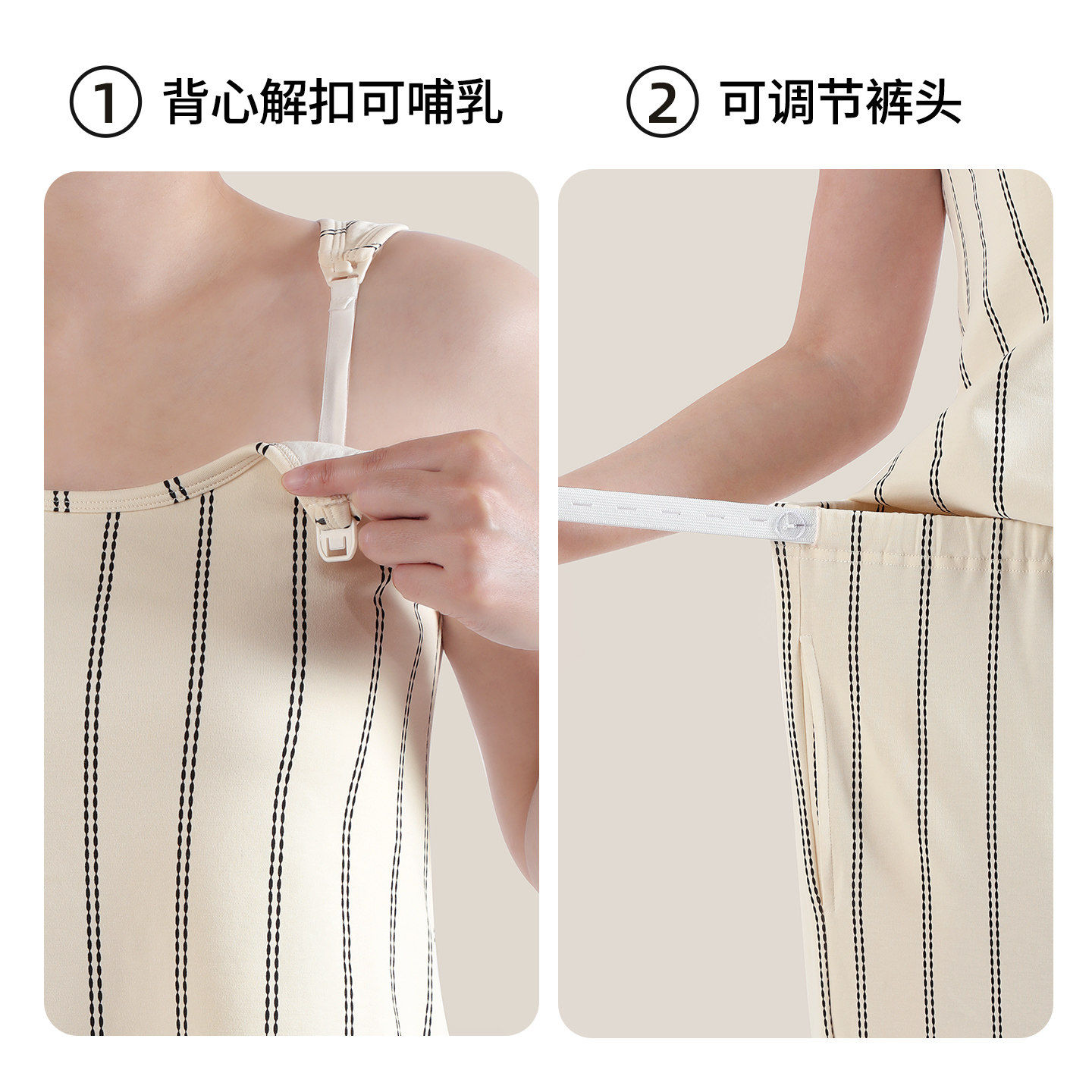 ① 背心解扣可哺乳

② 可调节裤头