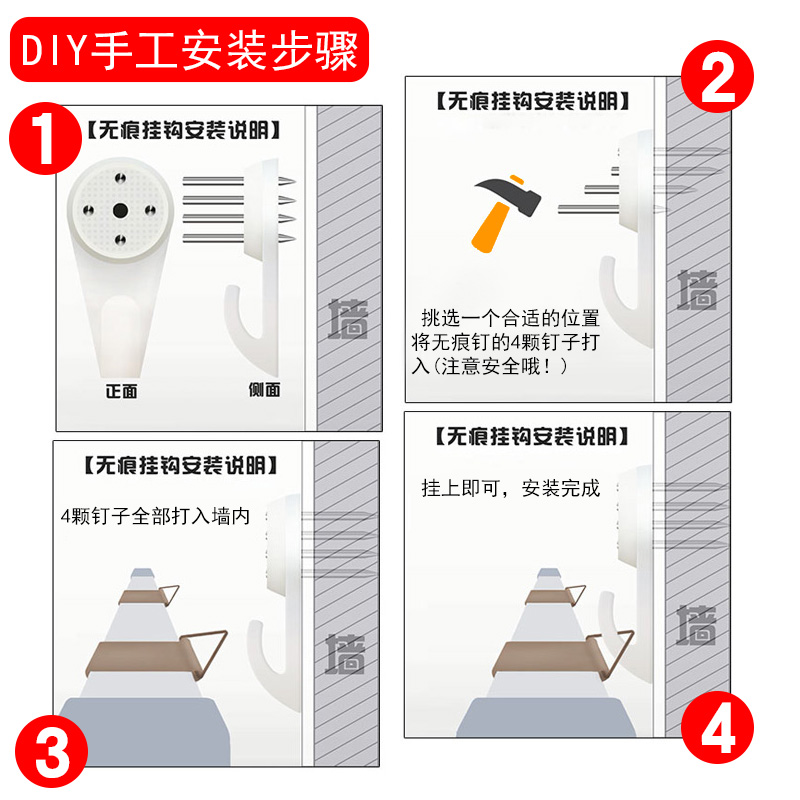 DIY手工安装步骤

1

【无痕挂钩安装说明】

正面

侧面

墙

2

【无痕挂钩安装说明】

挑选一个合适的位置将无痕钉的4颗钉子打入(注意安全哦!)

墙

【无痕挂钩安装说明】

4颗钉子全部打入墙内

墙

3

【无痕挂钩安装说明】

挂上即可，安装完成

墙

4