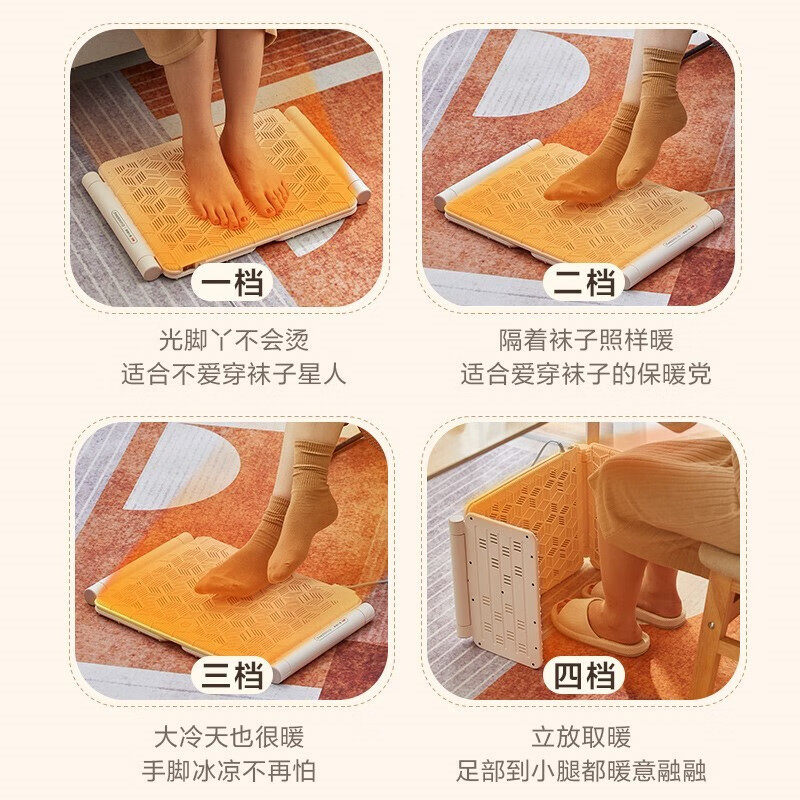 一档

光脚丫不会烫
适合不爱穿袜子星人

二档

隔着袜子照样暖
适合爱穿袜子的保暖党

三档

大冷天也很暖
手脚冰凉不再怕

四档

立放取暖
足部到小腿都暖意融融