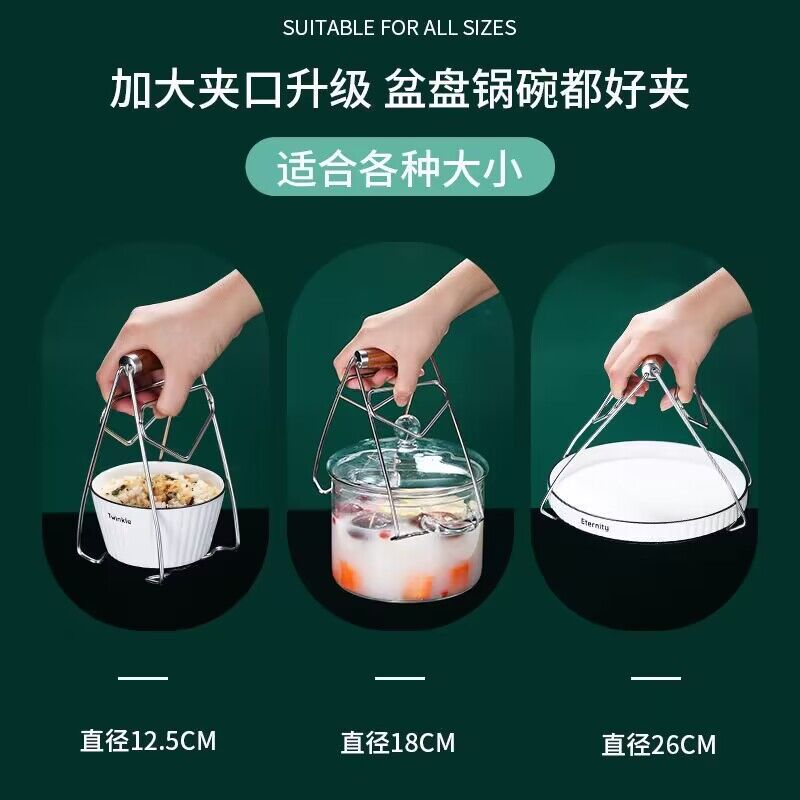 SUITABLE FOR ALL SIZES

加大夹口升级 盆盘锅碗都好夹

适合各种大小

Twinkle

Eternity

直径12.5CM

直径18CM

直径26CM