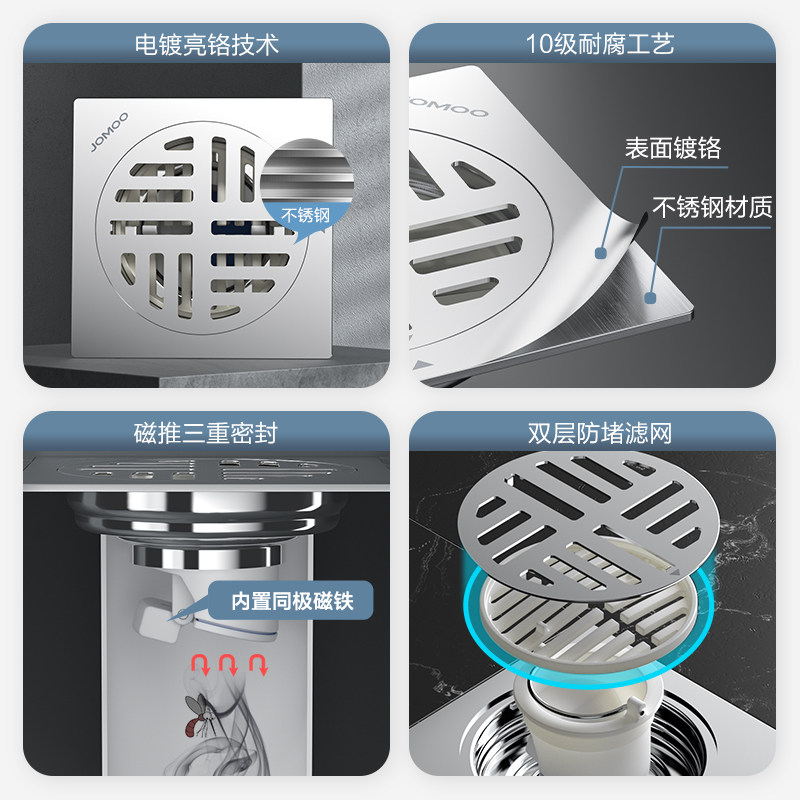 电镀亮铬技术

JOMOO

不锈钢

10级耐腐工艺

JOMOO

表面镀铬

不锈钢材质

磁推三重密封

内置同极磁铁

双层防堵滤网