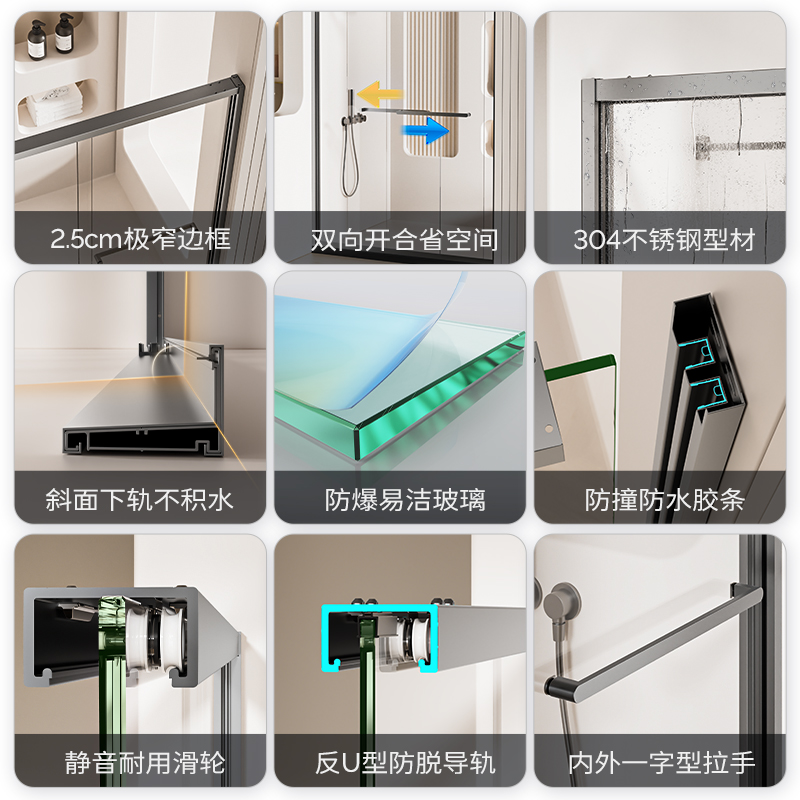 2.5cm极窄边框

双向开合省空间

304不锈钢型材

斜面下轨不积水

防爆易洁玻璃

防撞防水胶条

静音耐用滑轮

反U型防脱导轨

内外一字型拉手