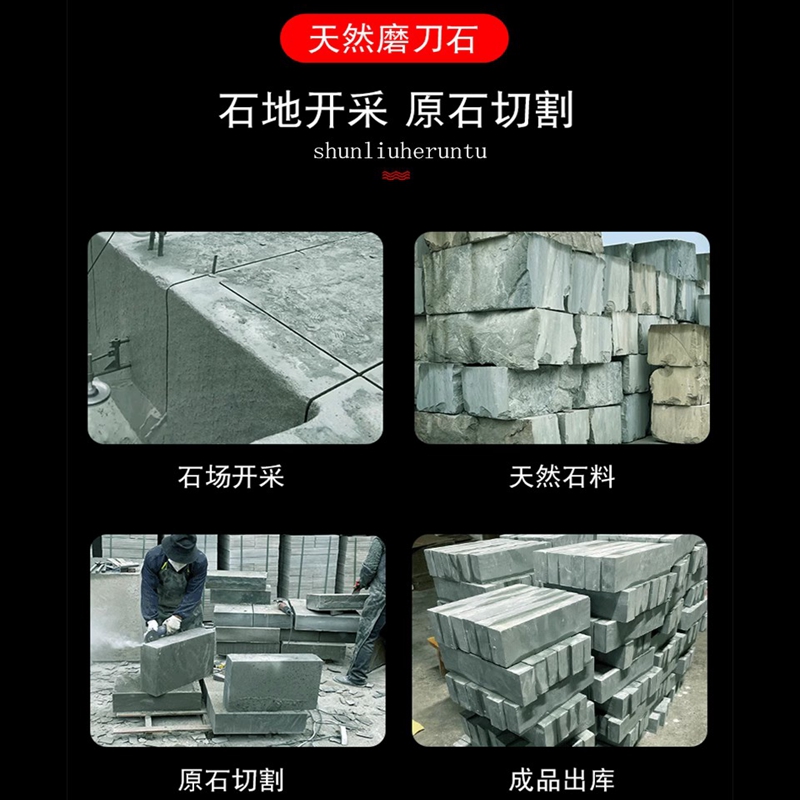 天然磨刀石

石地开采 原石切割

shunliuheruntu

石场开采

天然石料

原石切割

成品出库