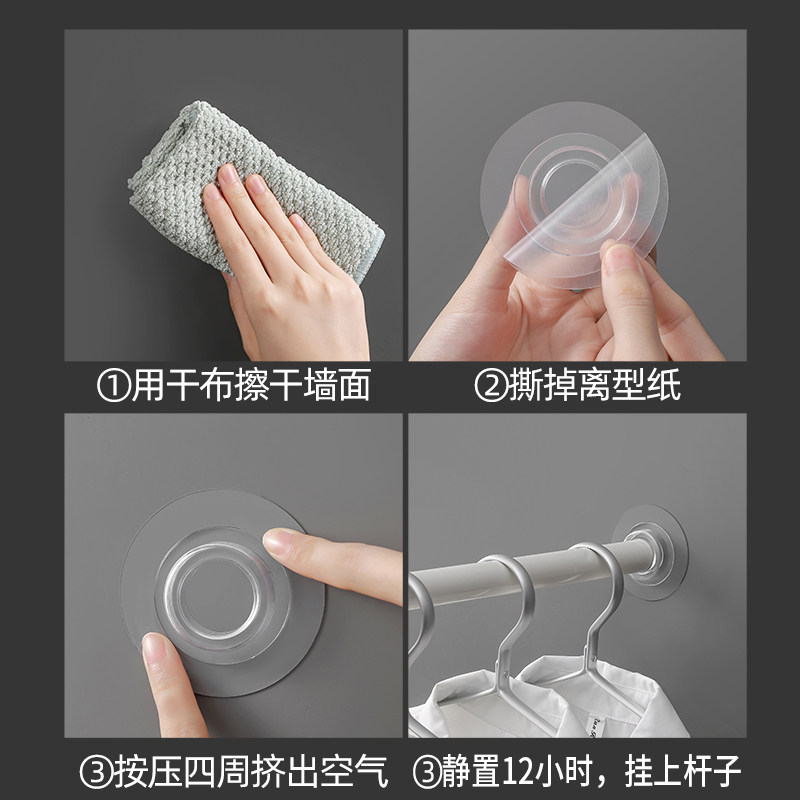 ①用干布擦干墙面

②撕掉离型纸

③按压四周挤出空气

③静置12小时，挂上杆子