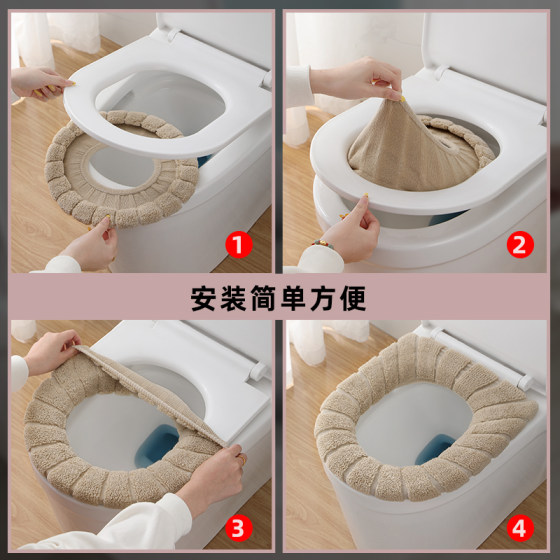 1

2

安装简单方便

3

4