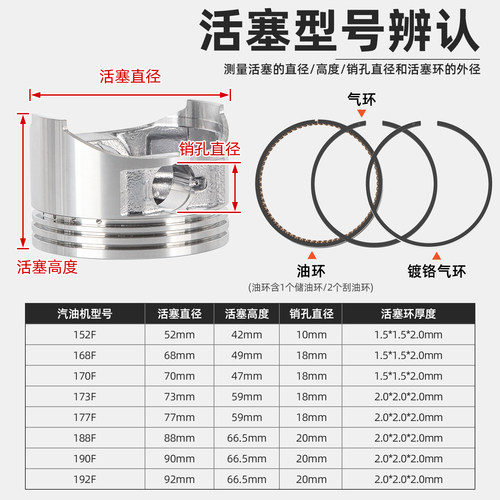 活塞型号辨认

测量活塞的直径/高度/销孔直径和活塞环的外径

活塞直径

销孔直径

活塞高度

气环

油环
(油环含1个储油环/2个刮油环)

镀铬气环

| 汽油机型号 | 活塞直径 | 活塞高度 | 销孔直径 | 活塞环厚度 |
|---|---|---|---|---|
| 152F | 52mm | 42mm | 10mm | 1.5*1.5*2.0mm |
| 168F | 68mm | 49mm | 18mm | 1.5*1.5*2.0mm |
| 170F | 70mm | 47mm | 18mm | 1.5*1.5*2.0mm |
| 173F | 73mm | 59mm | 18mm | 2.0*2.0*2.0mm |
| 177F | 77mm | 59mm | 18mm | 2.0*2.0*2.0mm |
| 188F | 88mm | 66.5mm | 20mm | 2.0*2.0*2.0mm |
| 190F | 90mm | 66.5mm | 20mm | 2.0*2.0*2.0mm |
| 192F | 92mm | 66.5mm | 20mm | 2.0*2.0*2.0mm |