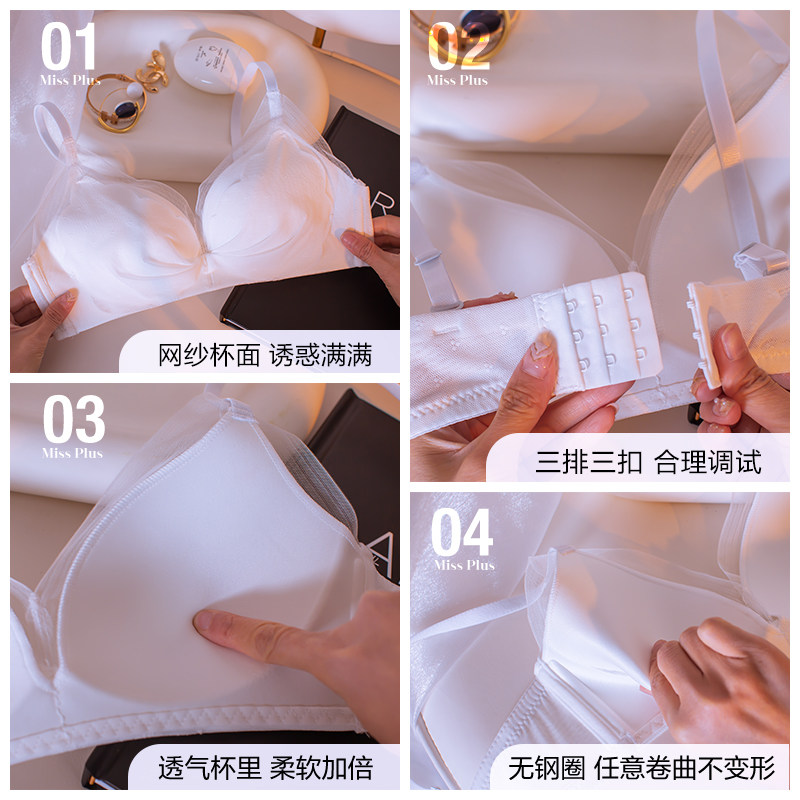 01
Miss Plus

网纱杯面 诱惑满满

02
Miss Plus

三排三扣 合理调试

03
Miss Plus

透气杯里 柔软加倍

04
Miss Plus

无钢圈 任意卷曲不变形