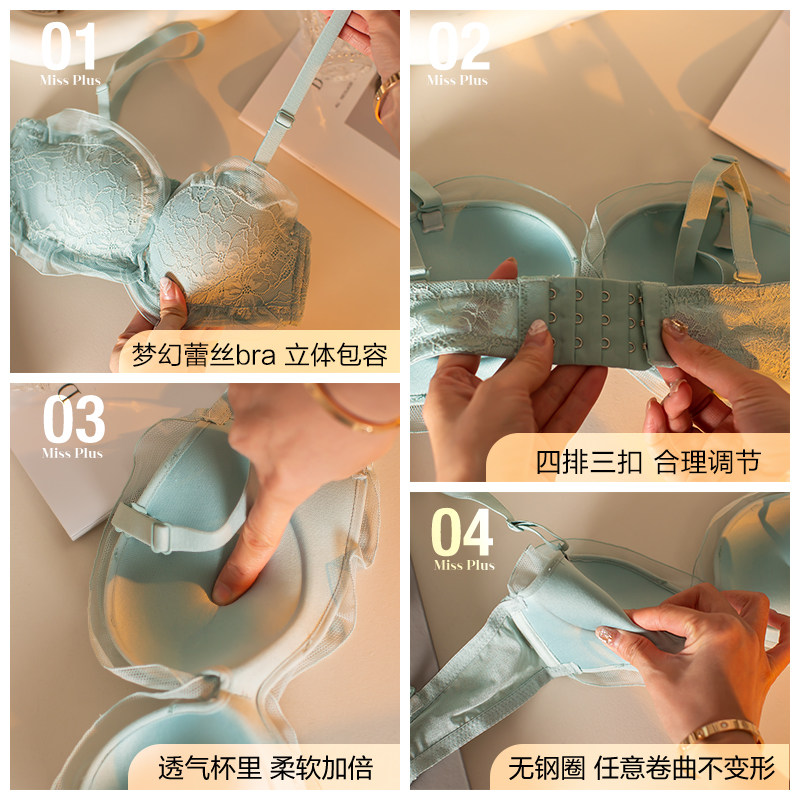 01
Miss Plus
梦幻蕾丝bra 立体包容

02
Miss Plus
四排三扣 合理调节

03
Miss Plus
透气杯里 柔软加倍

04
Miss Plus
无钢圈 任意卷曲不变形