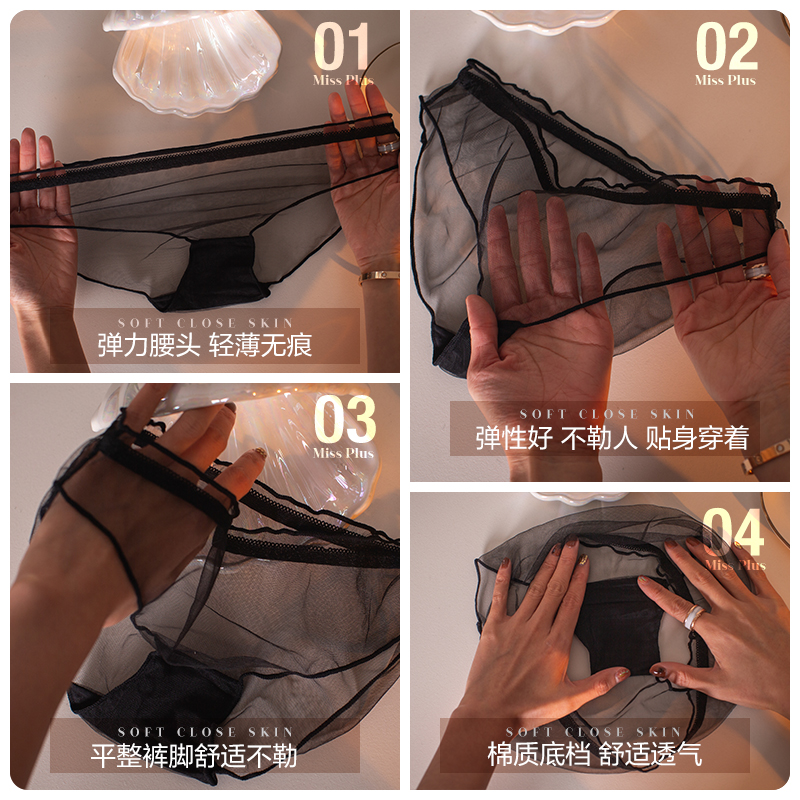 01
Miss Plus

SOFT CLOSE SKIN
弹力腰头 轻薄无痕

02
Miss Plus

SOFT CLOSE SKIN
弹性好 不勒人 贴身穿着

03
Miss Plus

SOFT CLOSE SKIN
平整裤脚舒适不勒

04
Miss Plus

SOFT CLOSE SKIN
棉质底档 舒适透气