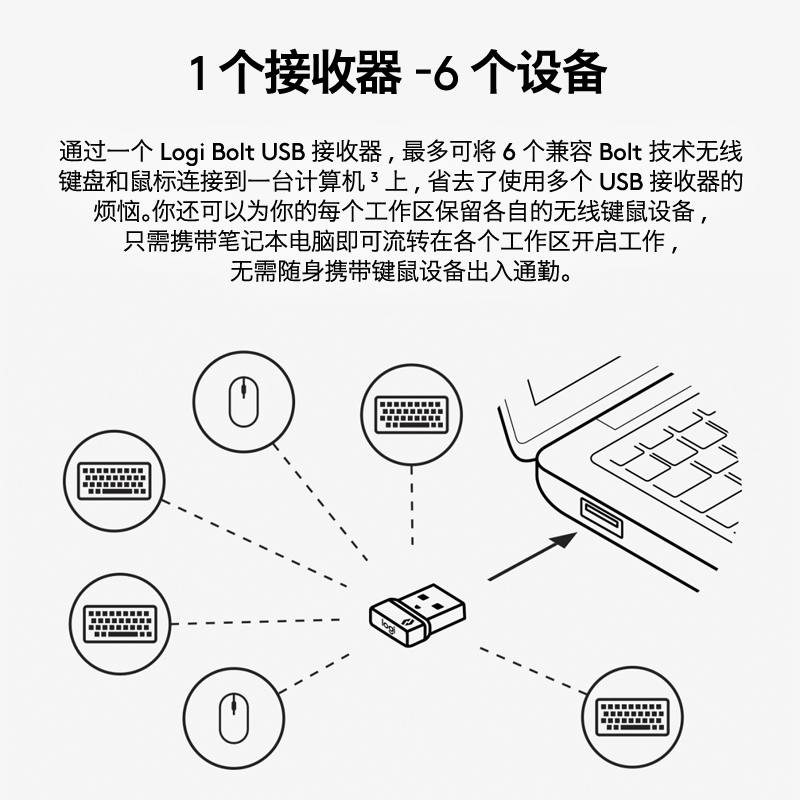 1 个接收器 -6 个设备

通过一个 Logi Bolt USB 接收器，最多可将 6 个兼容 Bolt 技术无线键盘和鼠标连接到一台计算机 ³ 上，省去了使用多个 USB 接收器的烦恼。你还可以为你的每个工作区保留各自的无线键鼠设备，只需携带笔记本电脑即可流转在各个工作区开启工作，无需随身携带键鼠设备出入通勤。

logi