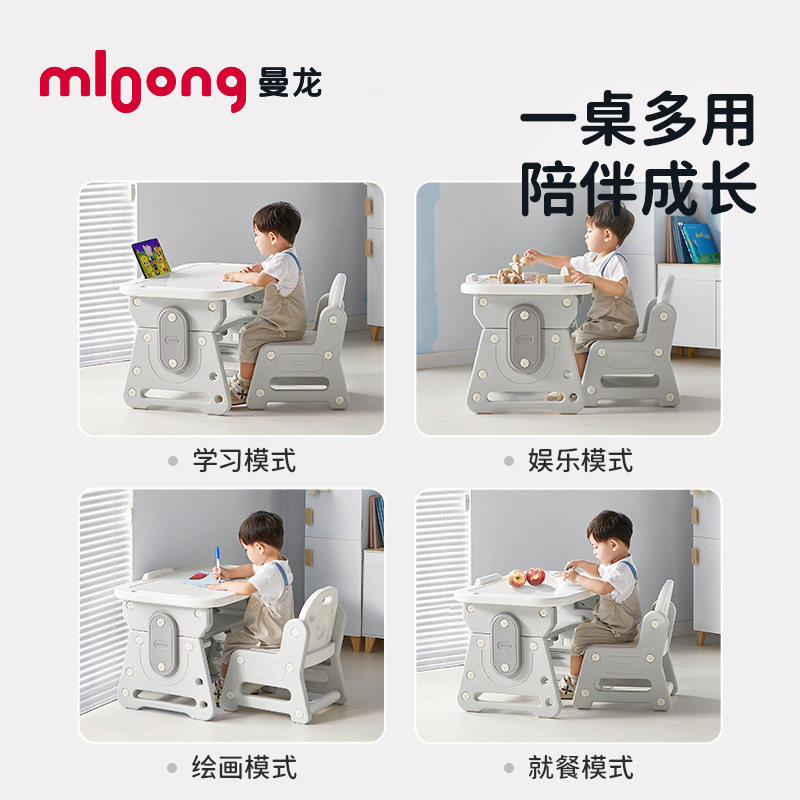 mloong 曼龙

一桌多用
陪伴成长

学习模式

娱乐模式

绘画模式

就餐模式