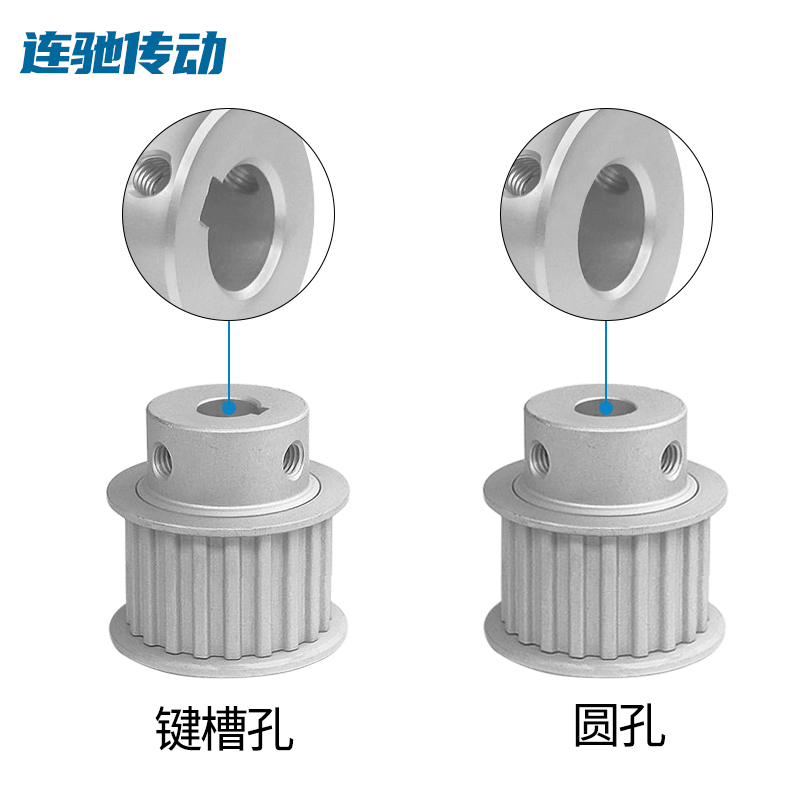 连驰传动

键槽孔

圆孔