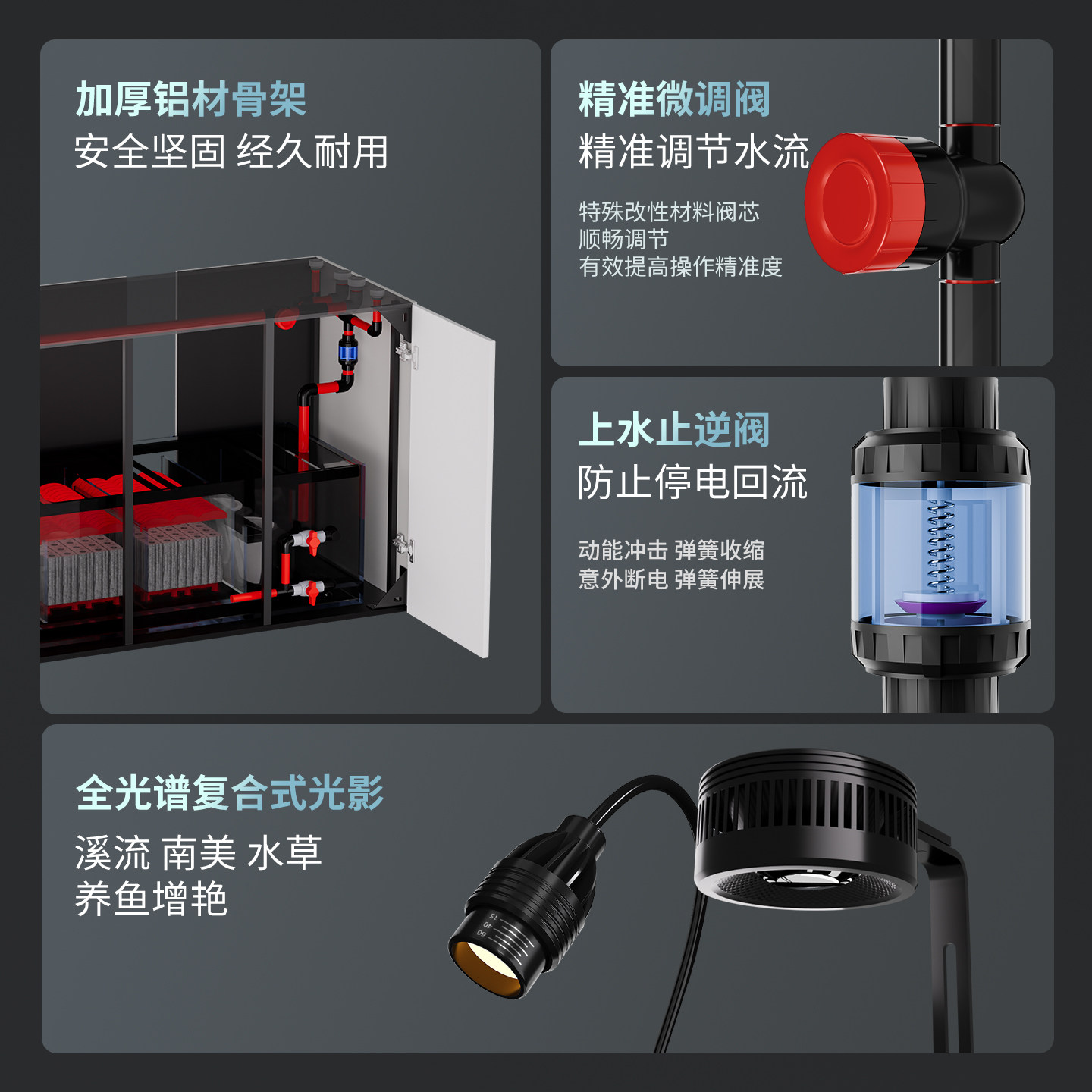 加厚铝材骨架
安全坚固 经久耐用

精准微调阀
精准调节水流

特殊改性材料阀芯
顺畅调节
有效提高操作精准度

上水止逆阀
防止停电回流

动能冲击 弹簧收缩
意外断电 弹簧伸展

全光谱复合式光影
溪流 南美 水草
养鱼增艳

15
40
60