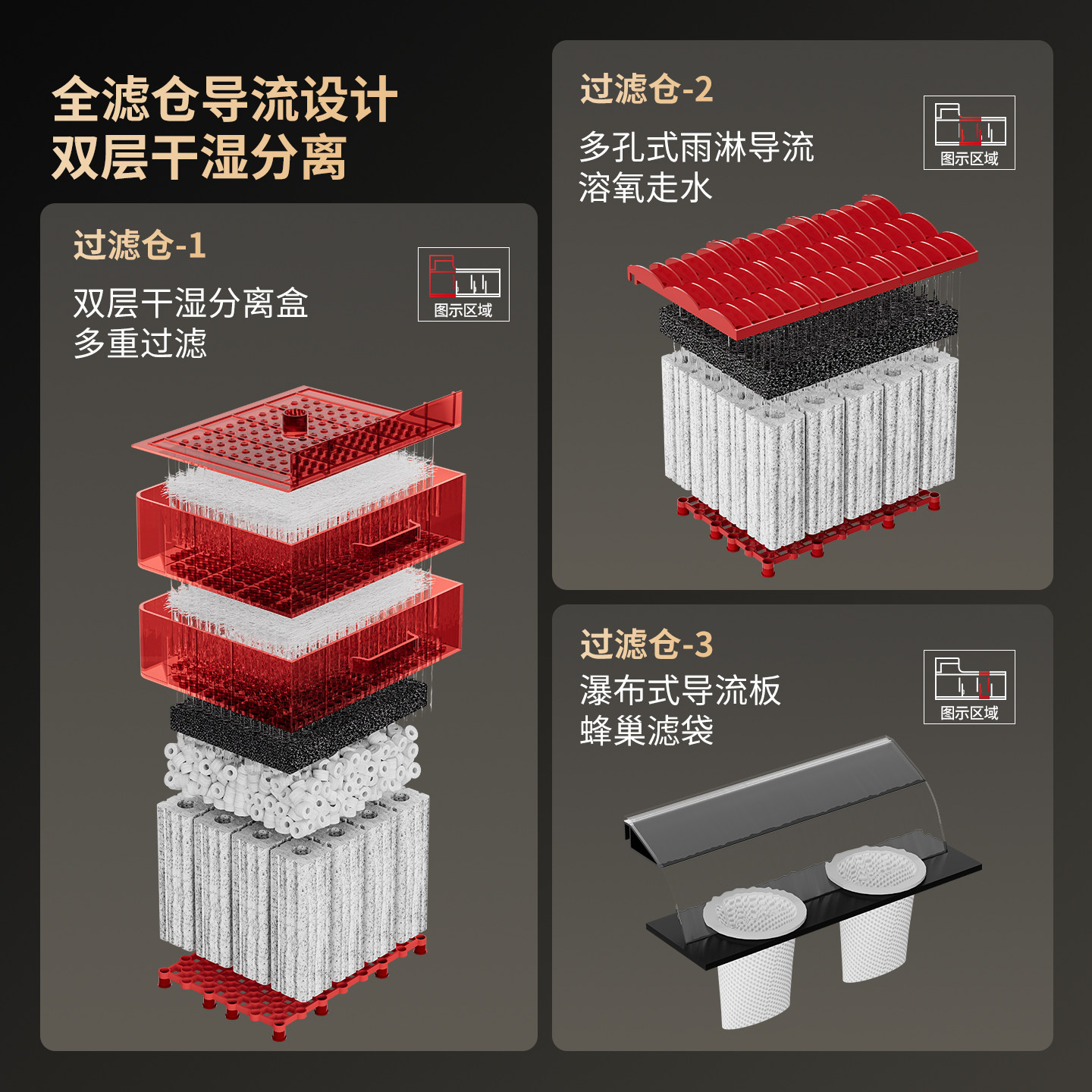 全滤仓导流设计
双层干湿分离

过滤仓-1

双层干湿分离盒
多重过滤

图示区域

过滤仓-2

多孔式雨淋导流
溶氧走水

图示区域

过滤仓-3

瀑布式导流板
蜂巢滤袋

图示区域