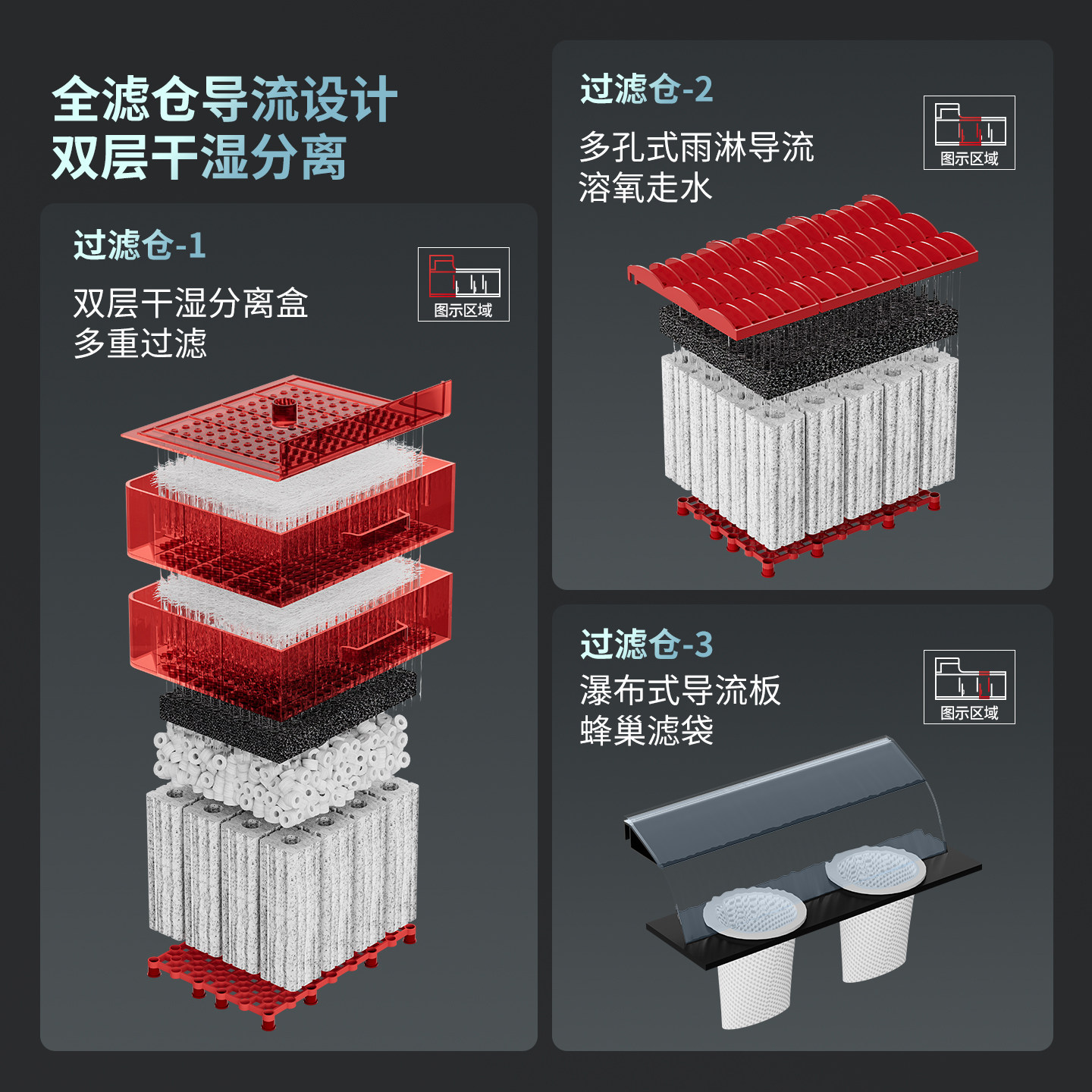 全滤仓导流设计
双层干湿分离

过滤仓-1

双层干湿分离盒
多重过滤

图示区域

过滤仓-2

多孔式雨淋导流
溶氧走水

图示区域

过滤仓-3

瀑布式导流板
蜂巢滤袋

图示区域