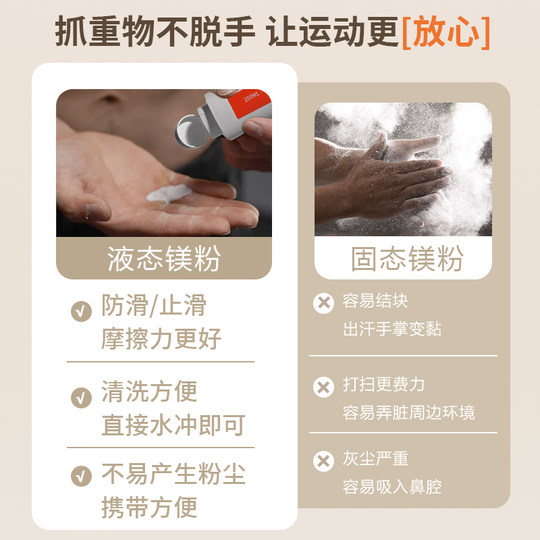 抓重物不脱手 让运动更[放心]

200ML

液态镁粉

防滑/止滑
摩擦力更好

清洗方便
直接水冲即可

不易产生粉尘
携带方便

固态镁粉

容易结块
出汗手掌变黏

打扫更费力
容易弄脏周边环境

灰尘严重
容易吸入鼻腔