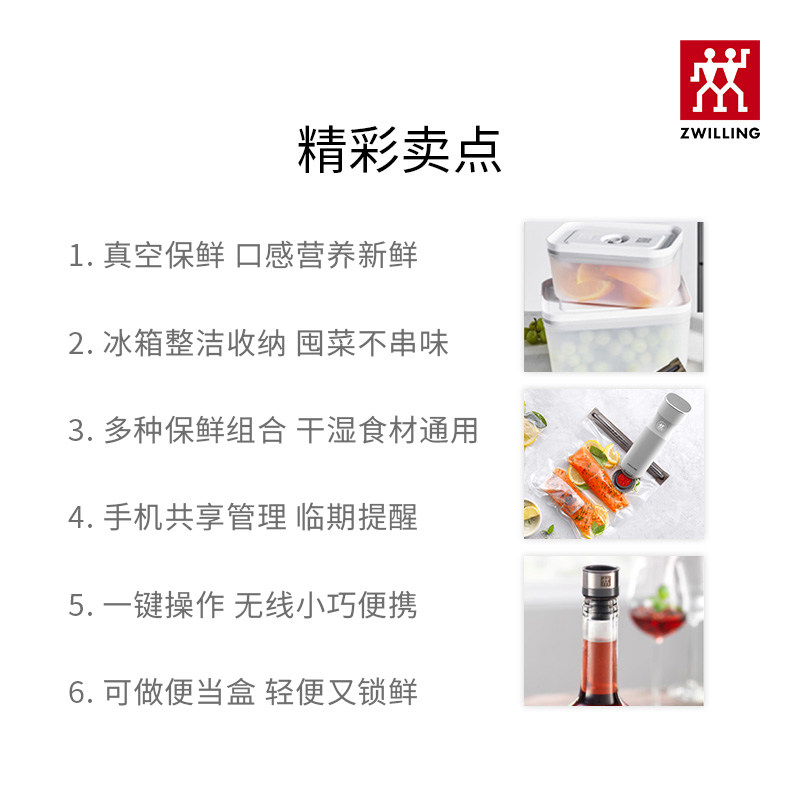 ZWILLING

精彩卖点

1. 真空保鲜 口感营养新鲜

2. 冰箱整洁收纳 囤菜不串味

3. 多种保鲜组合 干湿食材通用

4. 手机共享管理 临期提醒

5. 一键操作 无线小巧便携

6. 可做便当盒 轻便又锁鲜