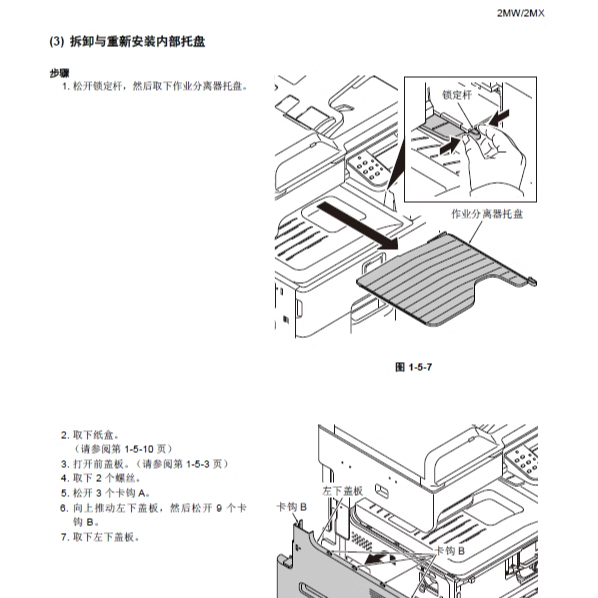 2MW/2MX

(3) 拆卸与重新安装内部托盘

步骤

1. 松开锁定杆，然后取下作业分离器托盘。

锁定杆

作业分离器托盘

图 1-5-7

2. 取下纸盒。
（请参阅第 1-5-10 页）
3. 打开前盖板。（请参阅第 1-5-3 页）
4. 取下 2 个螺丝。
5. 松开 3 个卡钩 A。
6. 向上推动左下盖板，然后松开 9 个卡钩 B。
7. 取下左下盖板。

左下盖板

卡钩 B

卡钩 B