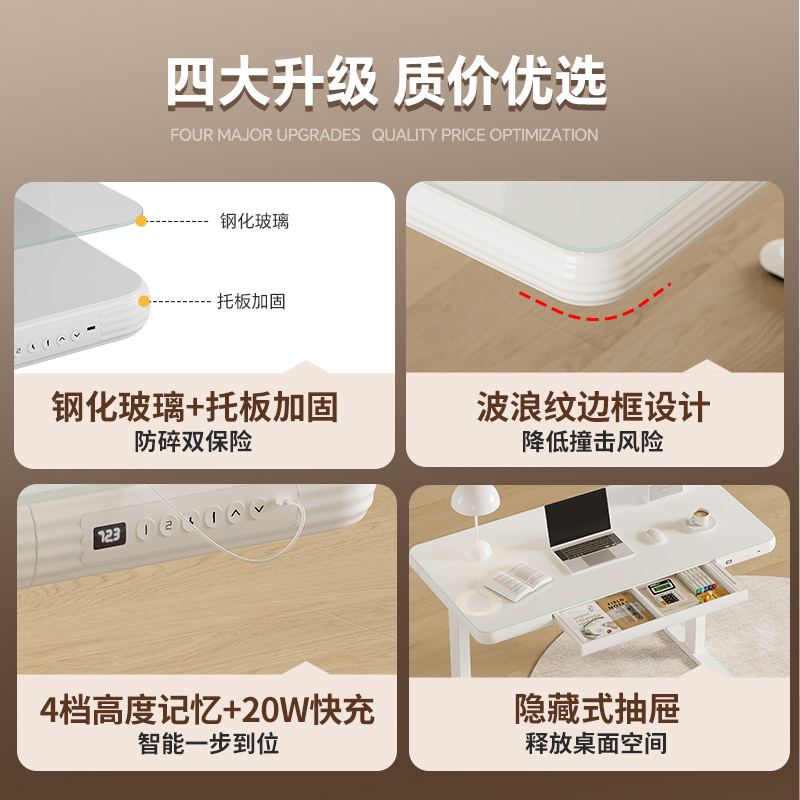 四大升级 质价优选

FOUR MAJOR UPGRADES QUALITY PRICE OPTIMIZATION

钢化玻璃

托板加固

钢化玻璃+托板加固
防碎双保险

波浪纹边框设计
降低撞击风险

123

1 2

4档高度记忆+20W快充
智能一步到位

隐藏式抽屉
释放桌面空间