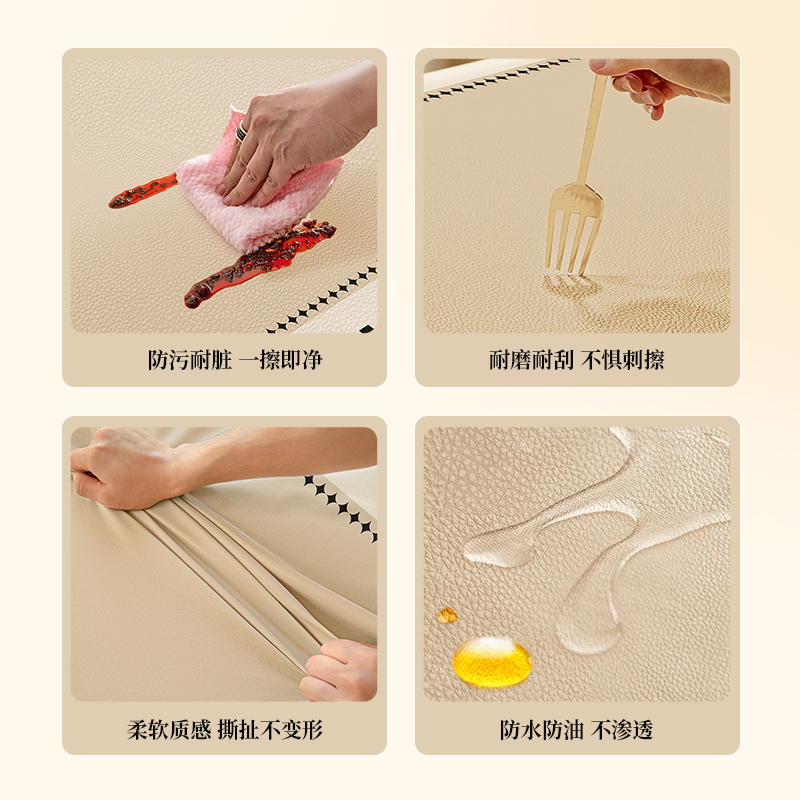 防污耐脏 一擦即净

耐磨耐刮 不惧刺擦

柔软质感 撕扯不变形

防水防油 不渗透