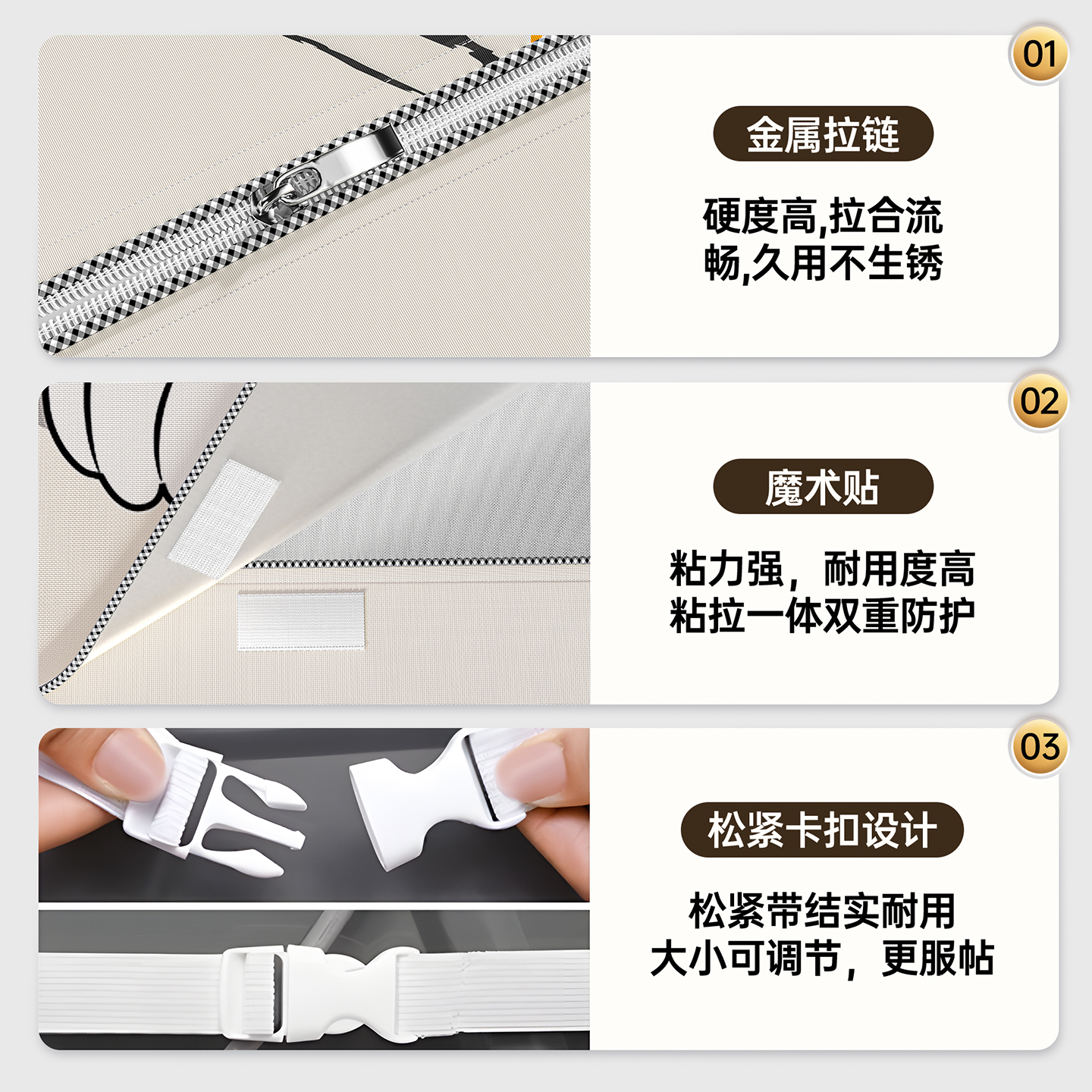 01

金属拉链

硬度高,拉合流畅,久用不生锈

02

魔术贴

粘力强，耐用度高
粘拉一体双重防护

03

松紧卡扣设计

松紧带结实耐用
大小可调节，更服帖