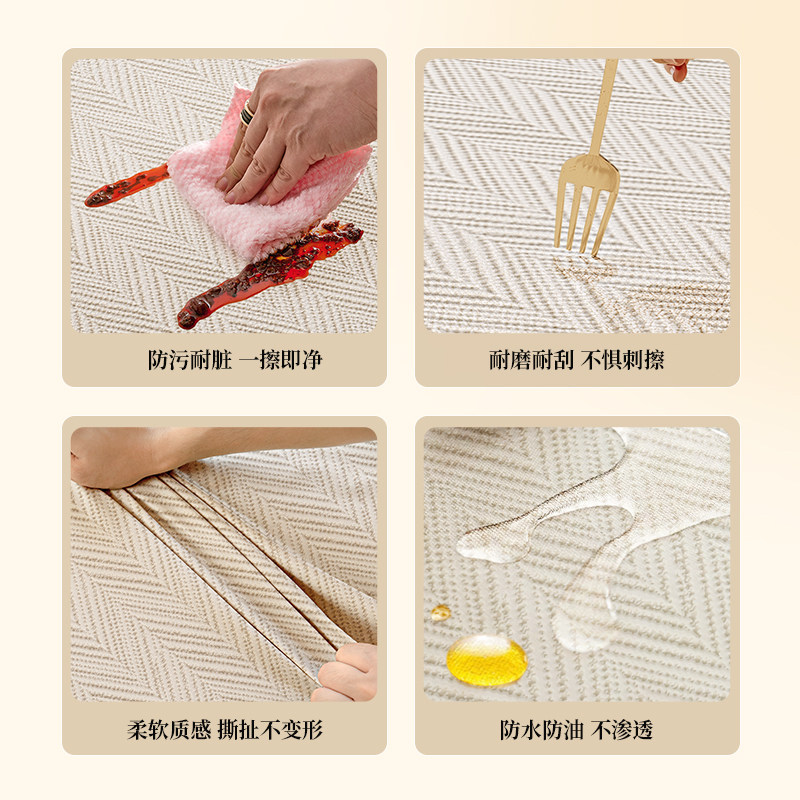 防污耐脏 一擦即净

耐磨耐刮 不惧刺擦

柔软质感 撕扯不变形

防水防油 不渗透