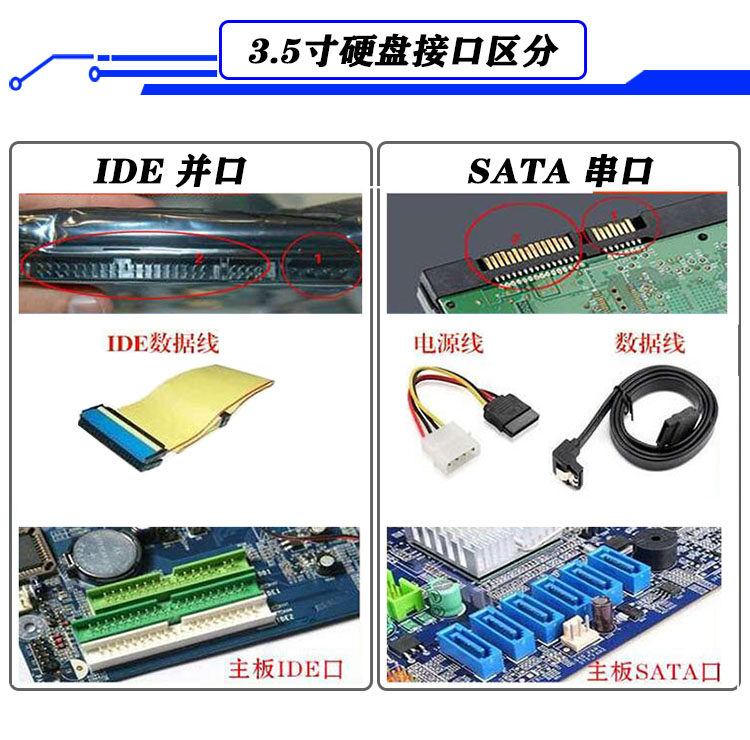 3.5寸硬盘接口区分

IDE 并口

2

1

IDE数据线

主板IDE口

SATA 串口

2

1

电源线

数据线

主板SATA口