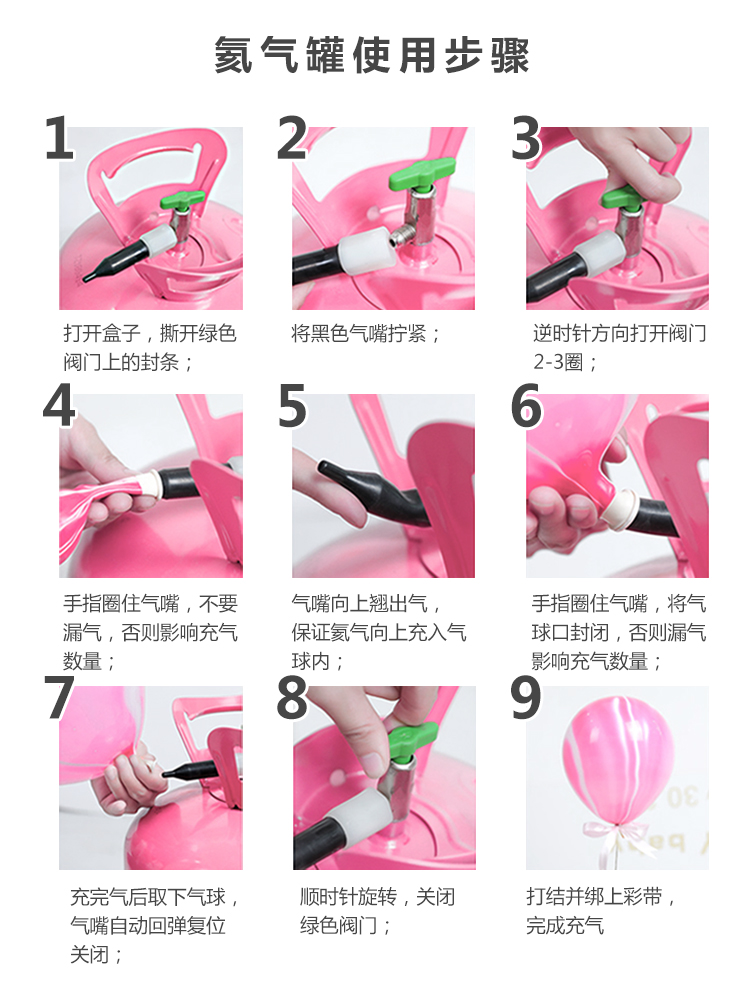 氦气罐使用步骤

1
打开盒子，撕开绿色阀门上的封条；

2
将黑色气嘴拧紧；

3
逆时针方向打开阀门2-3圈；

4
手指圈住气嘴，不要漏气，否则影响充气数量；

5
气嘴向上翘出气，保证氦气向上充入气球内；

6
手指圈住气嘴，将气球口封闭，否则漏气影响充气数量；

7
充完气后取下气球，气嘴自动回弹复位关闭；

8
顺时针旋转，关闭绿色阀门；

9
打结并绑上彩带，完成充气