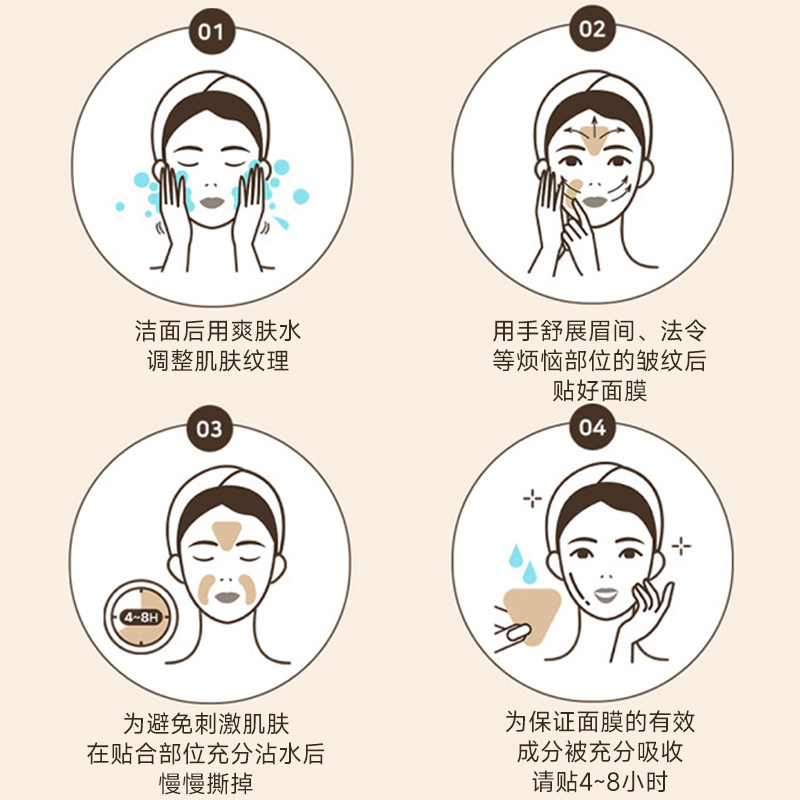 01

洁面后用爽肤水
调整肌肤纹理

02

用手舒展眉间、法令
等烦恼部位的皱纹后
贴好面膜

03

4~8H

为避免刺激肌肤
在贴合部位充分沾水后
慢慢撕掉

04

为保证面膜的有效
成分被充分吸收
请贴4~8小时