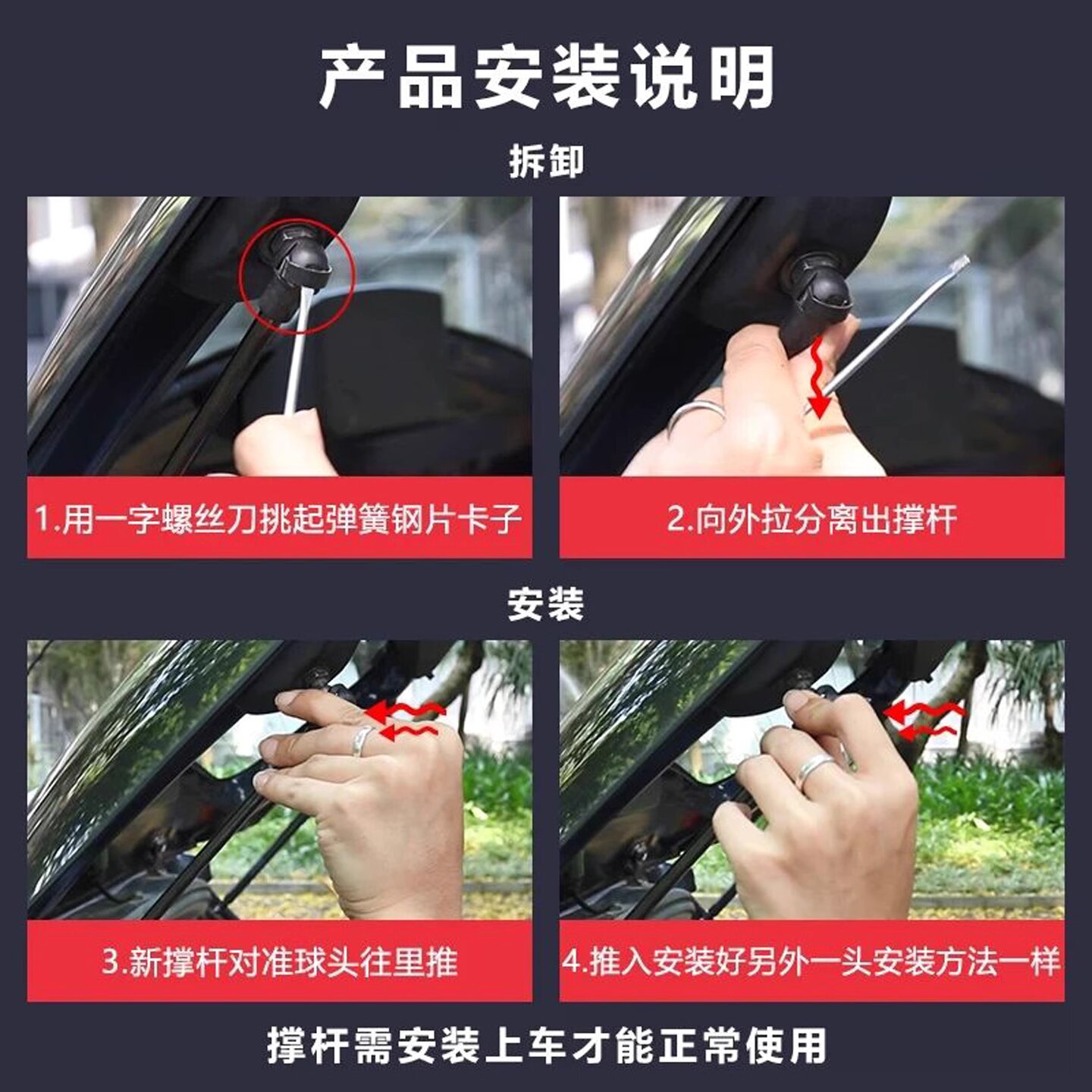 产品安装说明

拆卸

1.用一字螺丝刀挑起弹簧钢片卡子

2.向外拉分离出撑杆

安装

3.新撑杆对准球头往里推

4.推入安装好另外一头安装方法一样

撑杆需安装上车才能正常使用