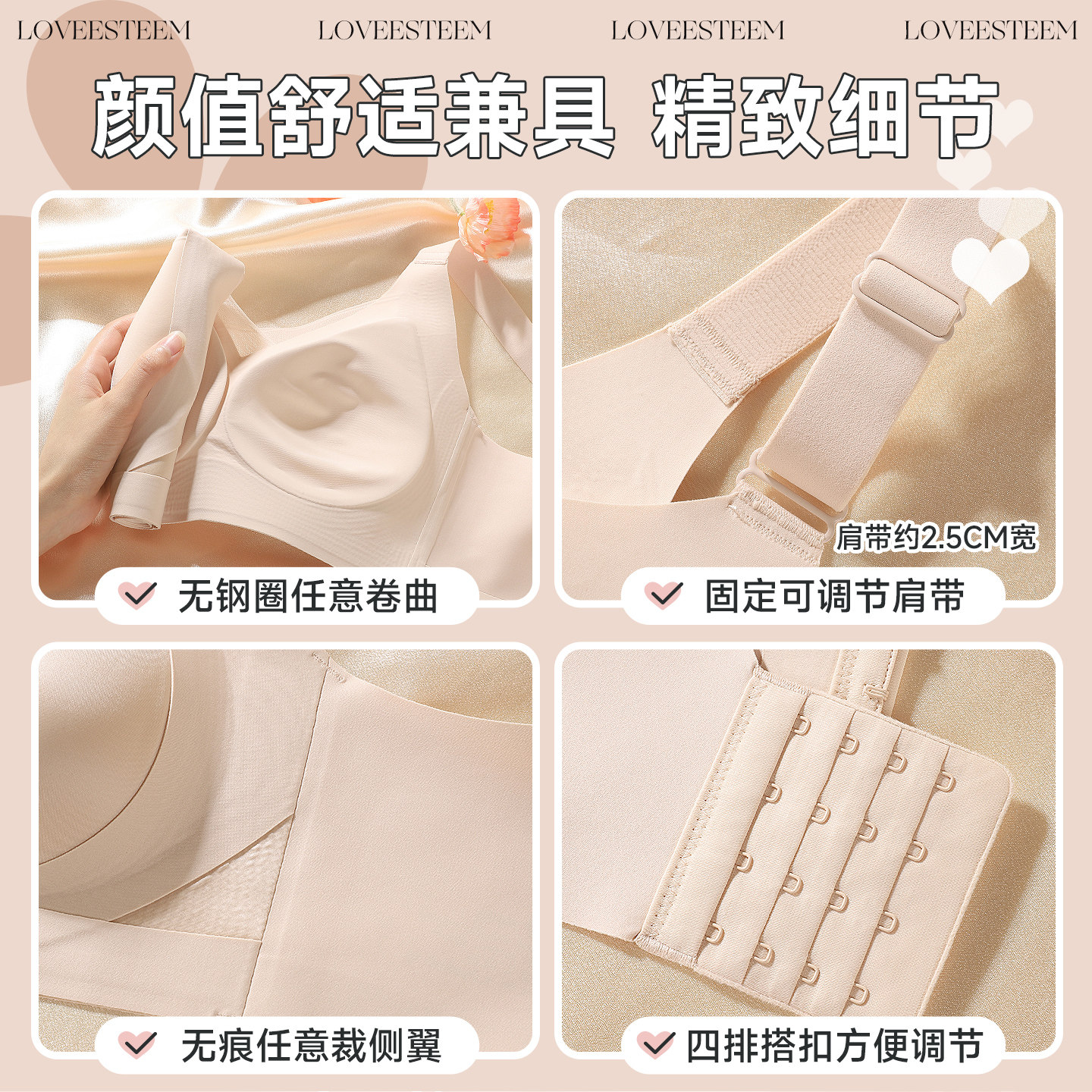 LOVEESTEEM LOVEESTEEM LOVEESTEEM LOVEESTEEM

颜值舒适兼具 精致细节

无钢圈任意卷曲

肩带约2.5CM宽

固定可调节肩带

无痕任意裁侧翼

四排搭扣方便调节