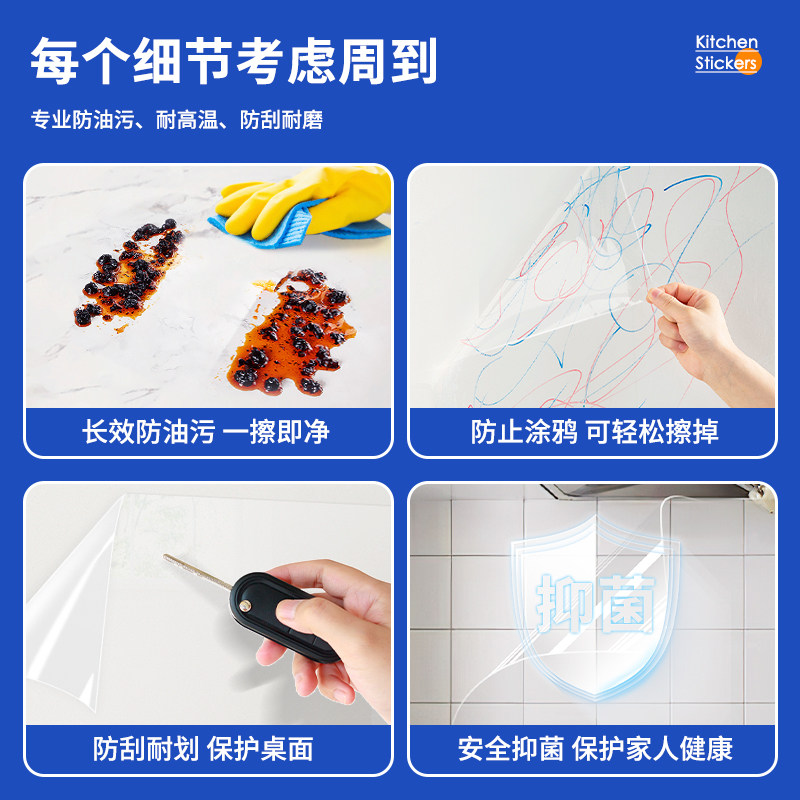 每个细节考虑周到

Kitchen Stickers

专业防油污、耐高温、防刮耐磨

长效防油污 一擦即净

防止涂鸦 可轻松擦掉

防刮耐划 保护桌面

抑菌

安全抑菌 保护家人健康