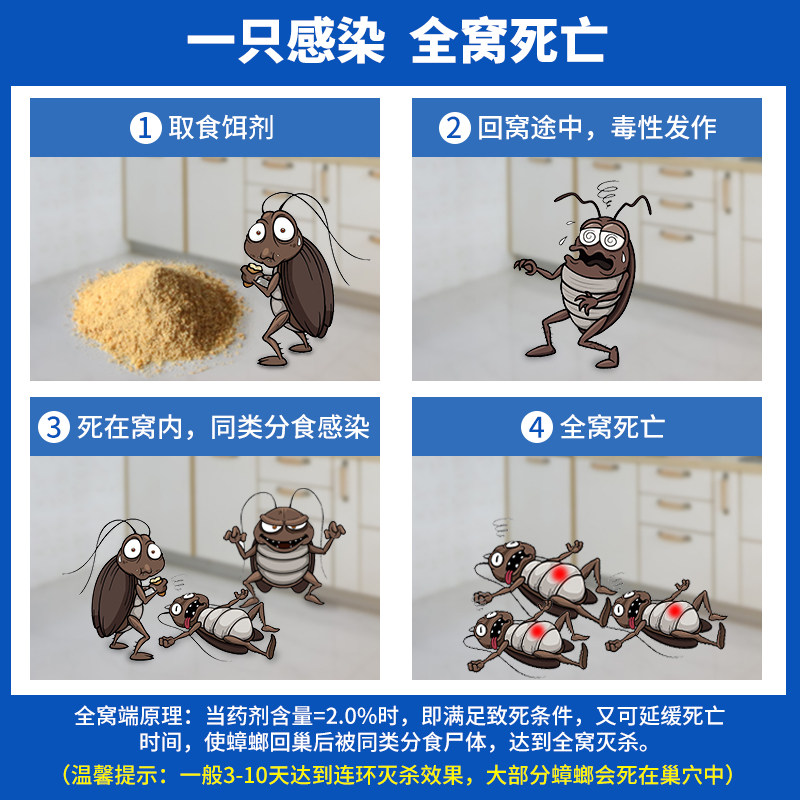 一只感染 全窝死亡

1 取食饵剂

2 回窝途中，毒性发作

3 死在窝内，同类分食感染

4 全窝死亡

全窝端原理：当药剂含量=2.0%时，即满足致死条件，又可延缓死亡时间，使蟑螂回巢后被同类分食尸体，达到全窝灭杀。

（温馨提示：一般3-10天达到连环灭杀效果，大部分蟑螂会死在巢穴中）