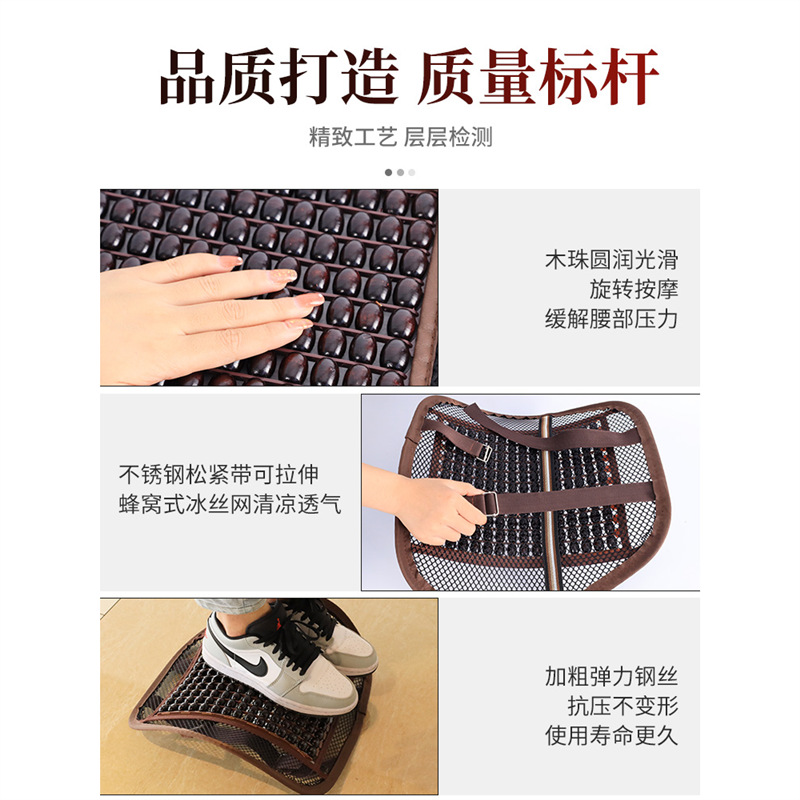 品质打造 质量标杆

精致工艺 层层检测

木珠圆润光滑
旋转按摩
缓解腰部压力

不锈钢松紧带可拉伸
蜂窝式冰丝网清凉透气

加粗弹力钢丝
抗压不变形
使用寿命更久