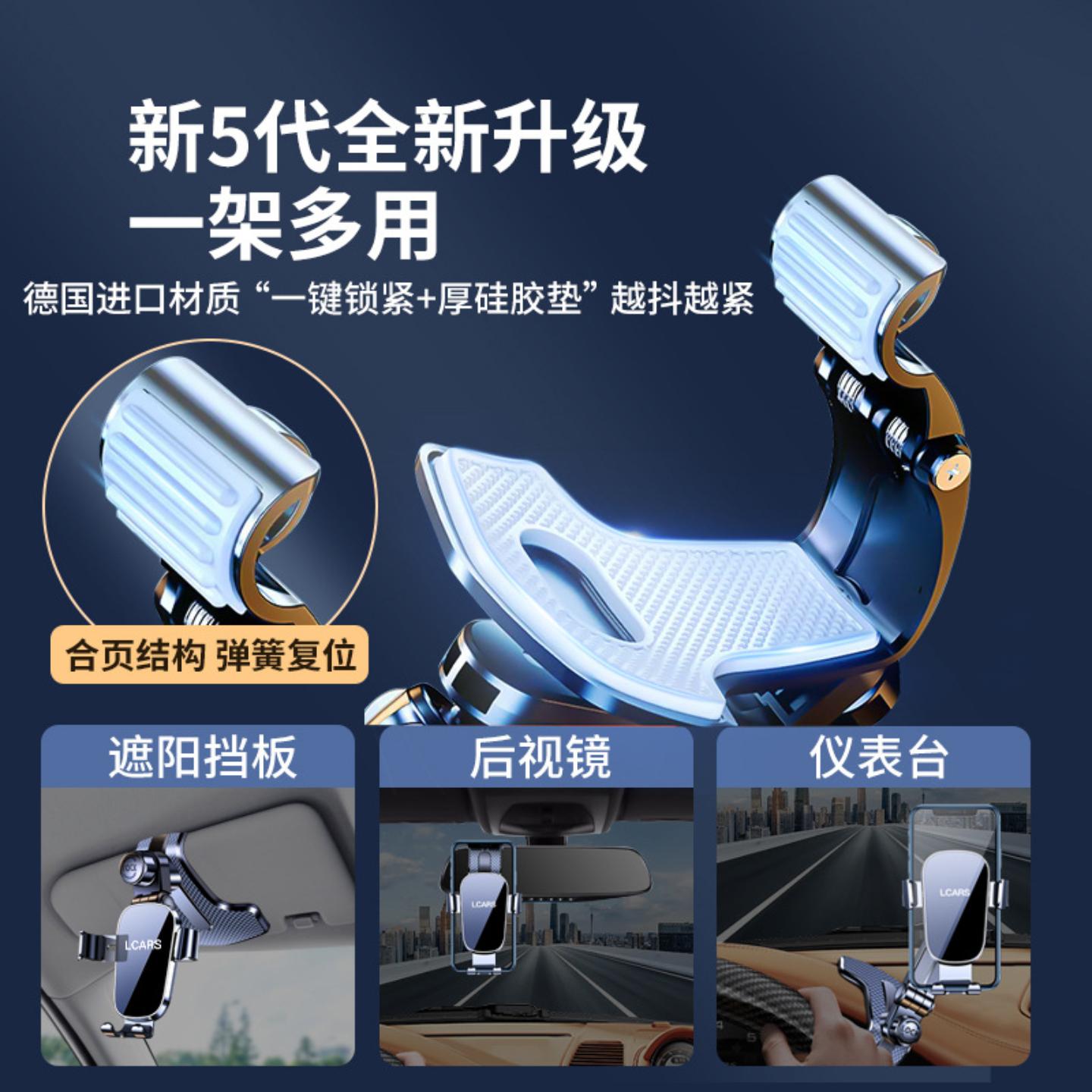 新5代全新升级
一架多用

德国进口材质“一键锁紧+厚硅胶垫”越抖越紧

合页结构 弹簧复位

遮阳挡板

LCARS

后视镜

LCARS

仪表台

LCARS