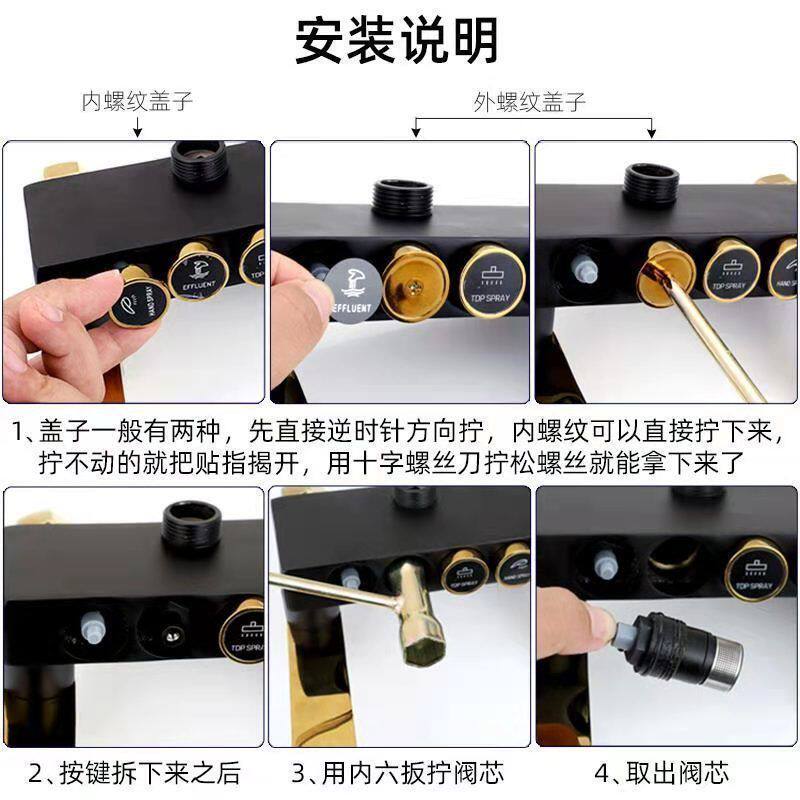 安装说明

内螺纹盖子

外螺纹盖子

HAND SPRAY

EFFLUENT

EFFLUENT

TOP SPRAY

TOP SPRAY

1、盖子一般有两种，先直接逆时针方向拧，内螺纹可以直接拧下来，拧不动的就把贴指揭开，用十字螺丝刀拧松螺丝就能拿下来了

TOP SPRAY

TOP SPRAY

HAND SPRAY

TOP SPRAY

2、按键拆下来之后

3、用内六扳拧阀芯

4、取出阀芯