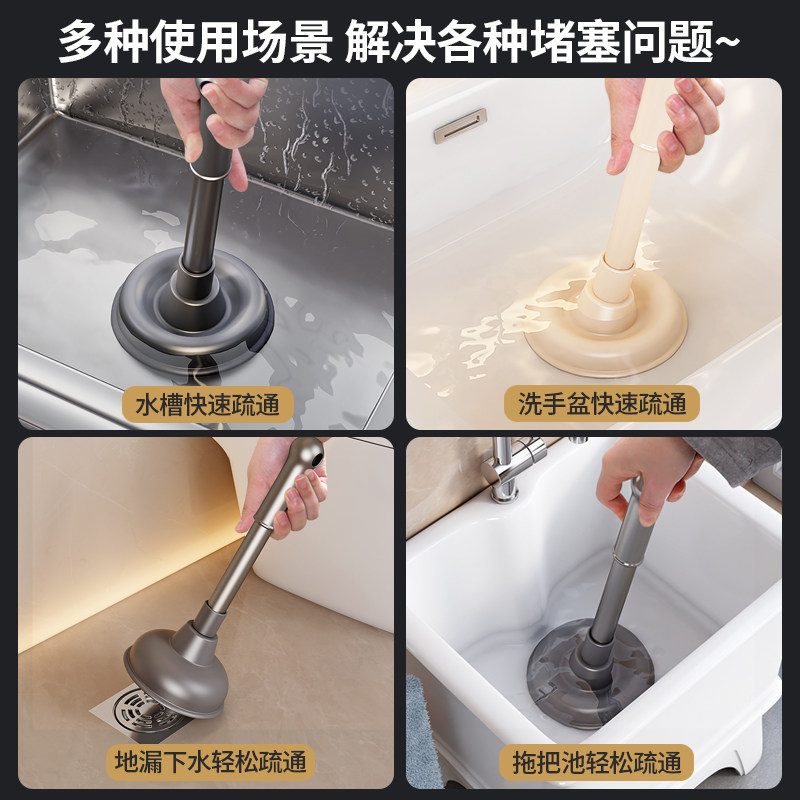 多种使用场景 解决各种堵塞问题~

水槽快速疏通

洗手盆快速疏通

地漏下水轻松疏通

拖把池轻松疏通